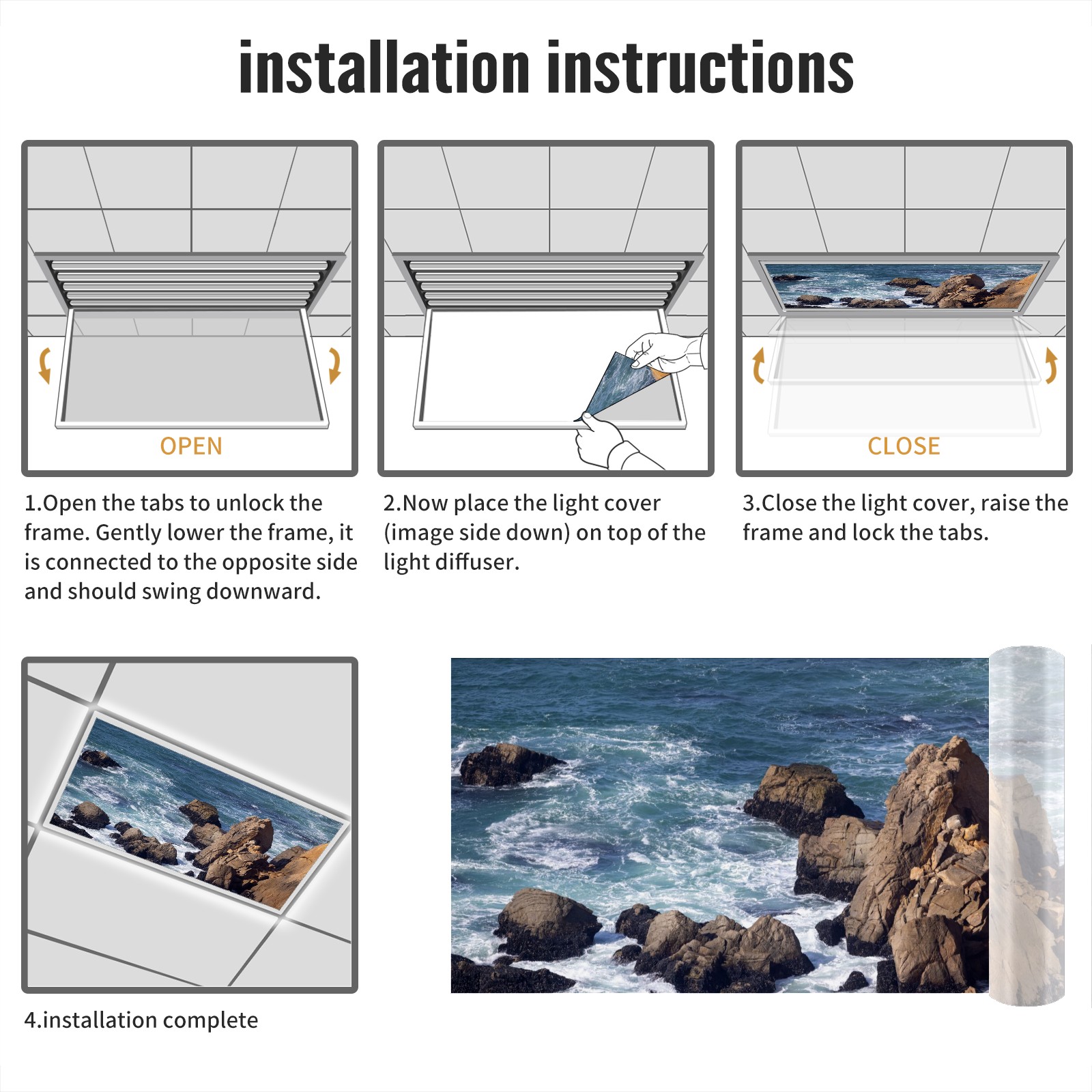 installation instructions

OPEN

1.Open the tabs to unlock the frame. Gently lower the frame, it is connected to the opposite side and should swing downward.

2.Now place the light cover (image side down) on top of the light diffuser.

CLOSE

3.Close the light cover, raise the frame and lock the tabs.

4.installation complete