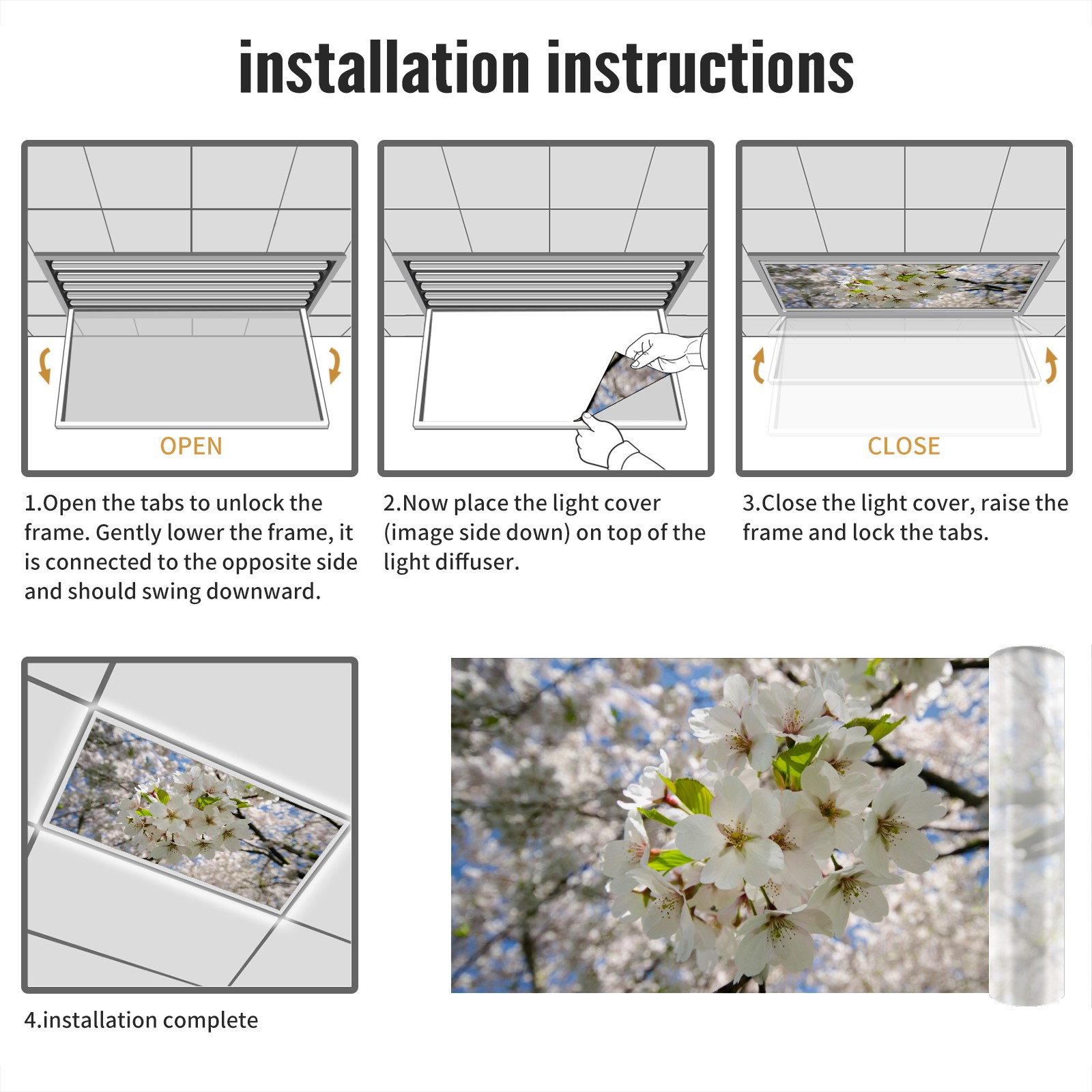 installation instructions

OPEN

1.Open the tabs to unlock the frame. Gently lower the frame, it is connected to the opposite side and should swing downward.

2.Now place the light cover (image side down) on top of the light diffuser.

CLOSE

3.Close the light cover, raise the frame and lock the tabs.

4.installation complete