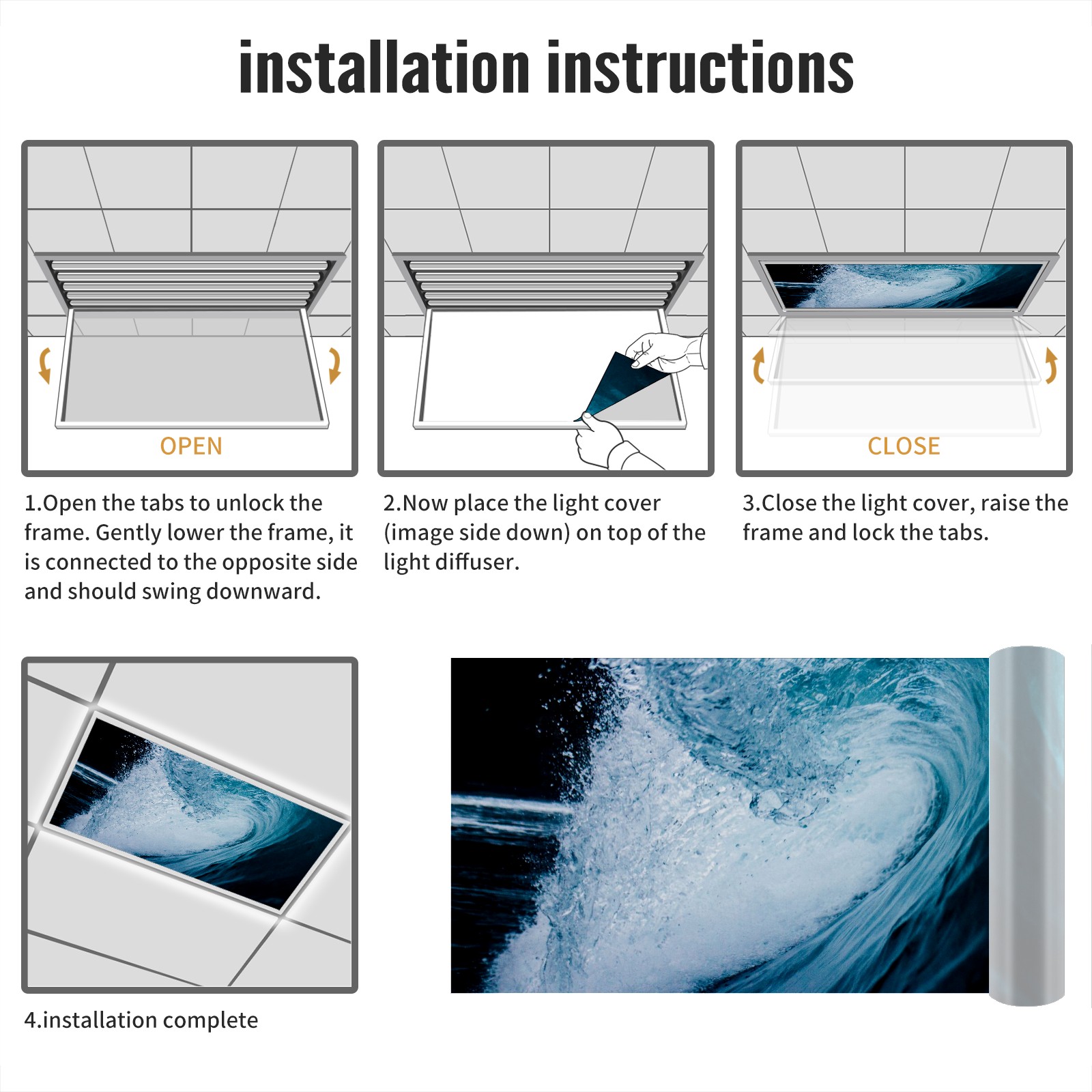 installation instructions

OPEN

1.Open the tabs to unlock the frame. Gently lower the frame, it is connected to the opposite side and should swing downward.

2.Now place the light cover (image side down) on top of the light diffuser.

CLOSE

3.Close the light cover, raise the frame and lock the tabs.

4.installation complete