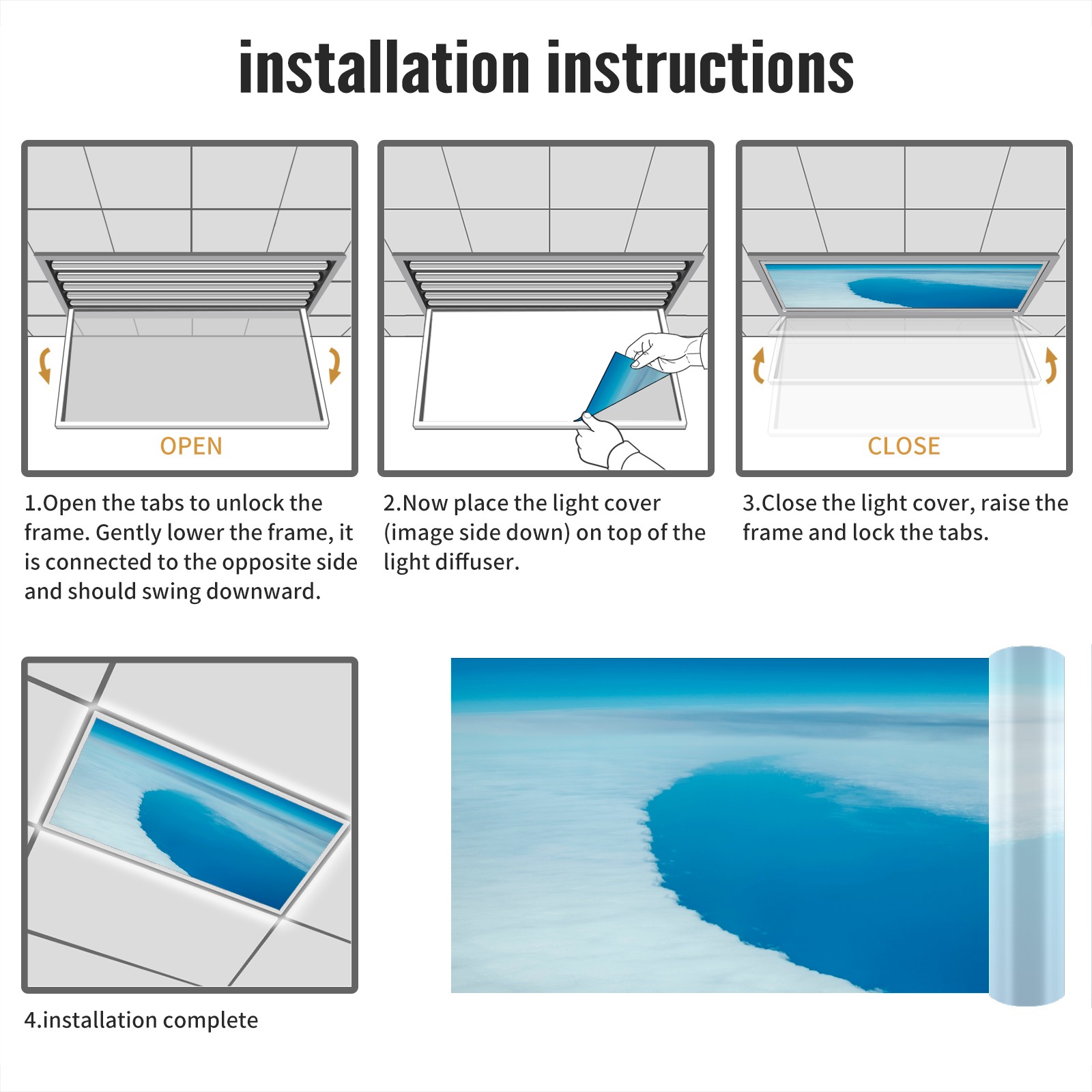 installation instructions

OPEN

1.Open the tabs to unlock the frame. Gently lower the frame, it is connected to the opposite side and should swing downward.

2.Now place the light cover (image side down) on top of the light diffuser.

CLOSE

3.Close the light cover, raise the frame and lock the tabs.

4.installation complete