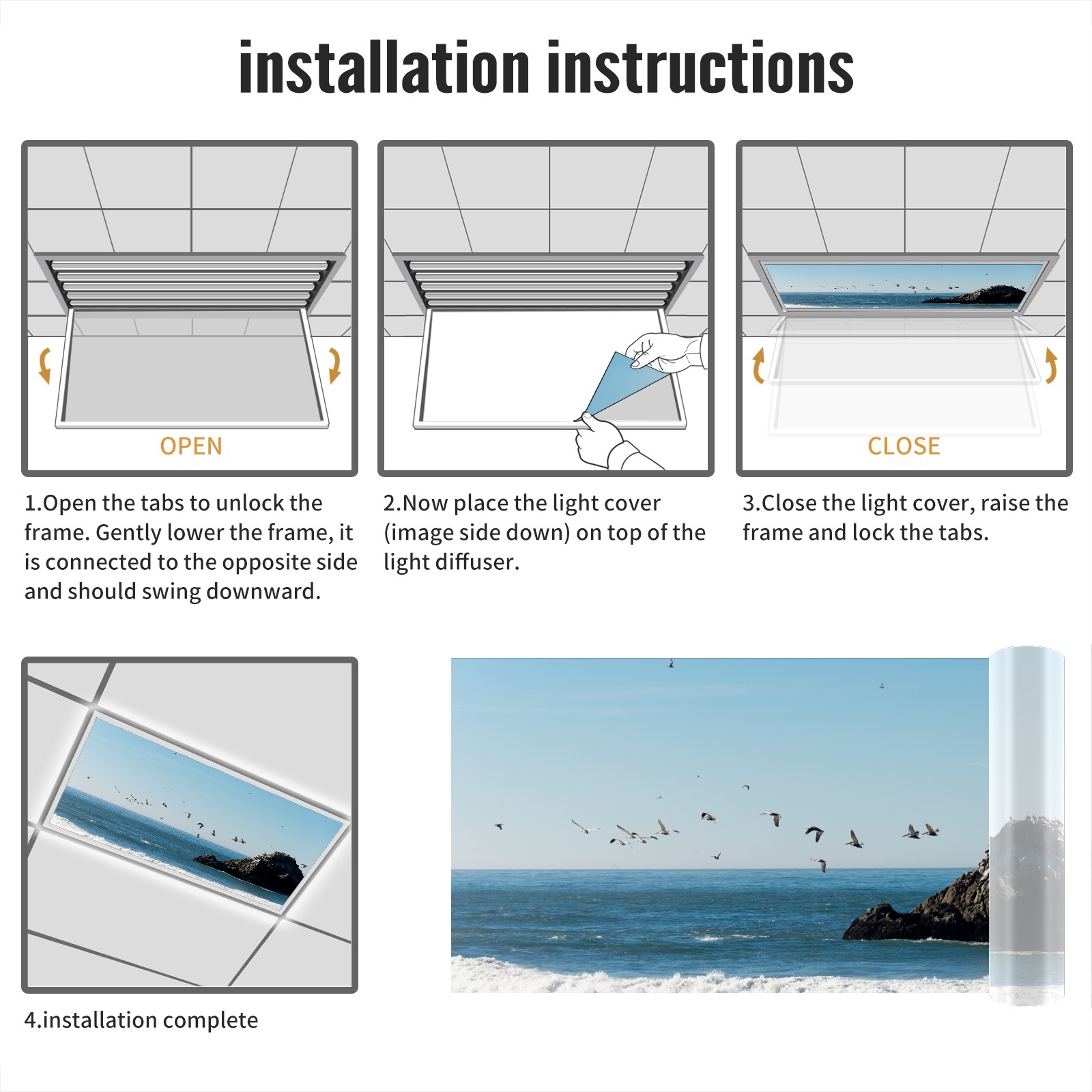 installation instructions

OPEN

1.Open the tabs to unlock the frame. Gently lower the frame, it is connected to the opposite side and should swing downward.

2.Now place the light cover (image side down) on top of the light diffuser.

CLOSE

3.Close the light cover, raise the frame and lock the tabs.

4.installation complete