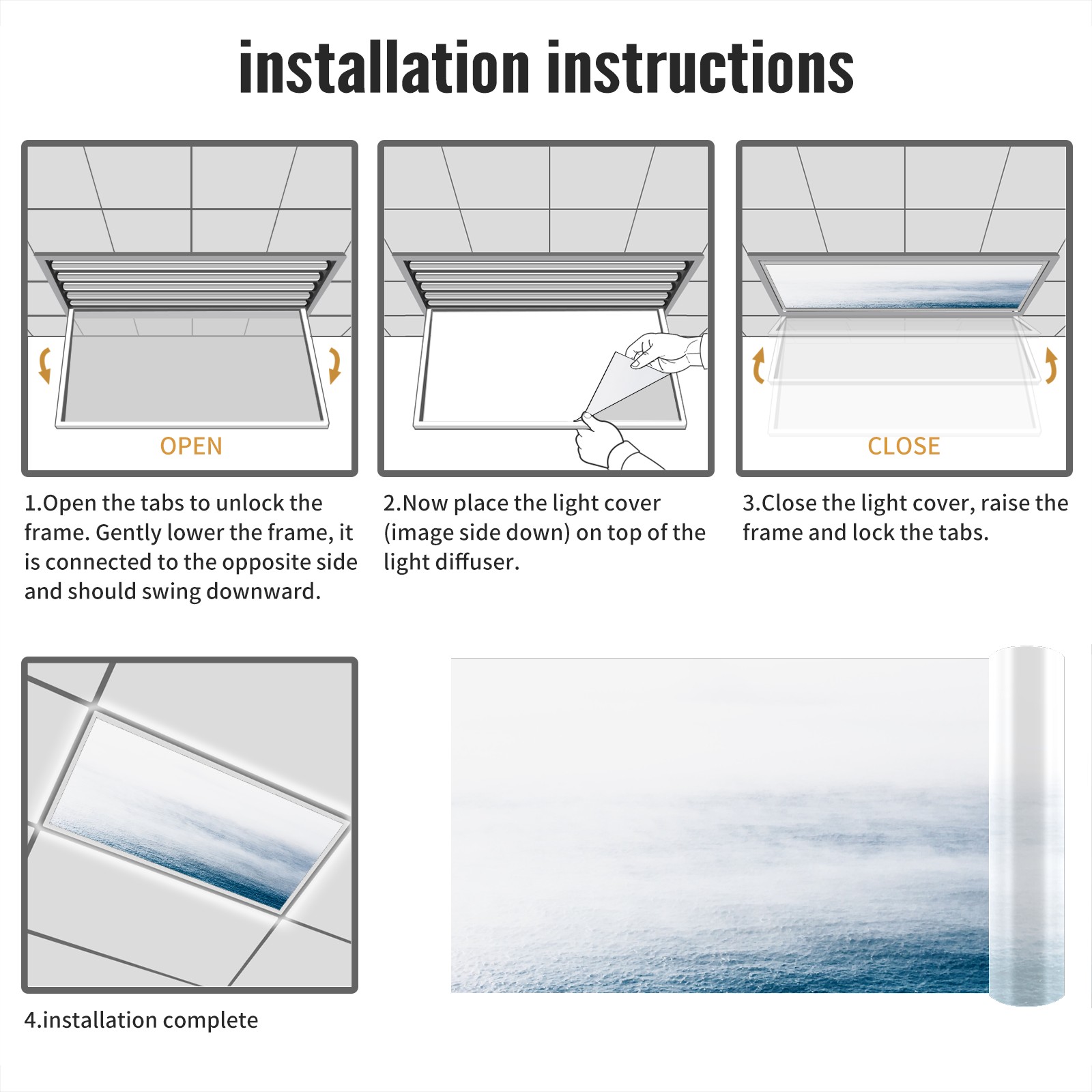 installation instructions

OPEN

1.Open the tabs to unlock the frame. Gently lower the frame, it is connected to the opposite side and should swing downward.

2.Now place the light cover (image side down) on top of the light diffuser.

CLOSE

3.Close the light cover, raise the frame and lock the tabs.

4.installation complete