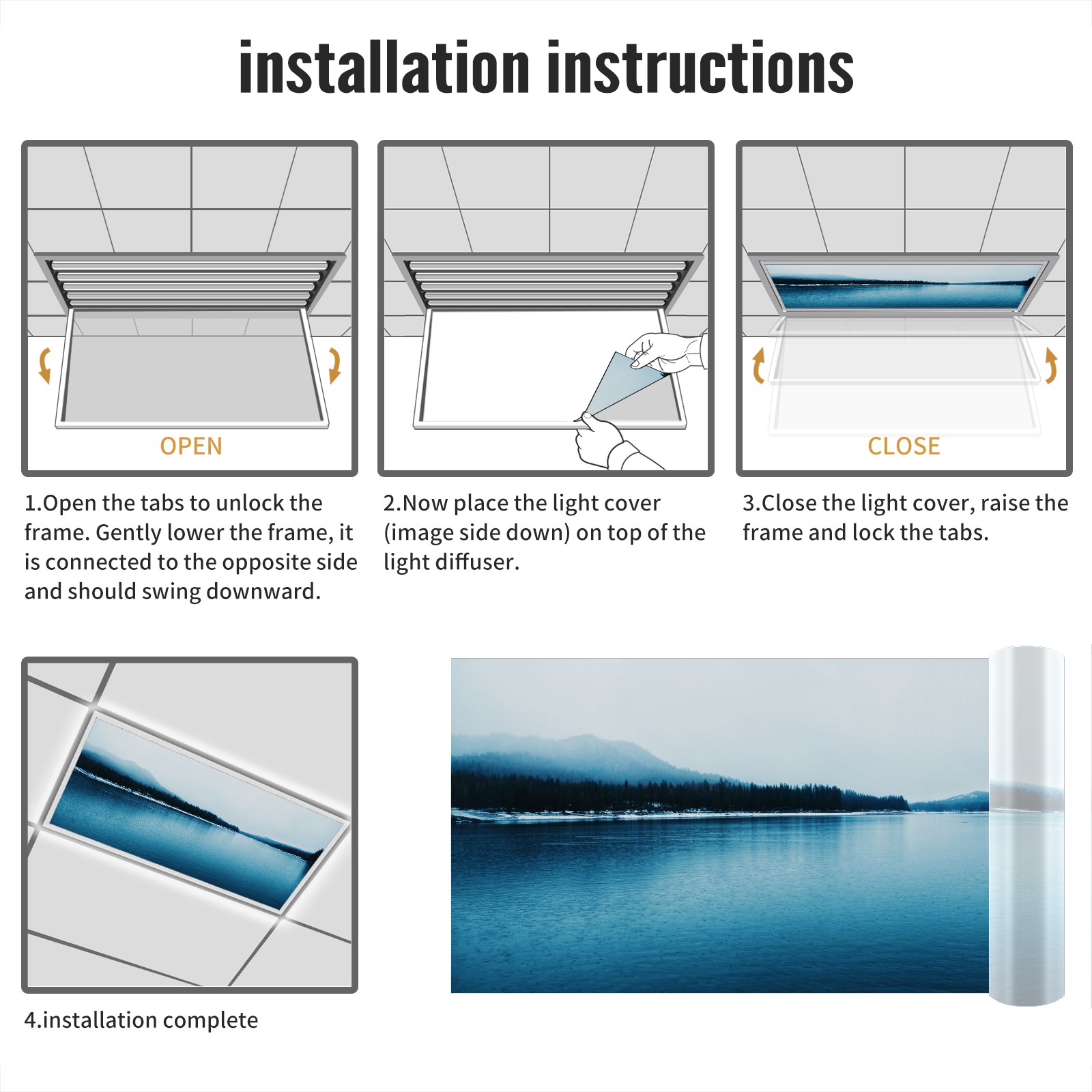 installation instructions

OPEN

1.Open the tabs to unlock the frame. Gently lower the frame, it is connected to the opposite side and should swing downward.

2.Now place the light cover (image side down) on top of the light diffuser.

CLOSE

3.Close the light cover, raise the frame and lock the tabs.

4.installation complete