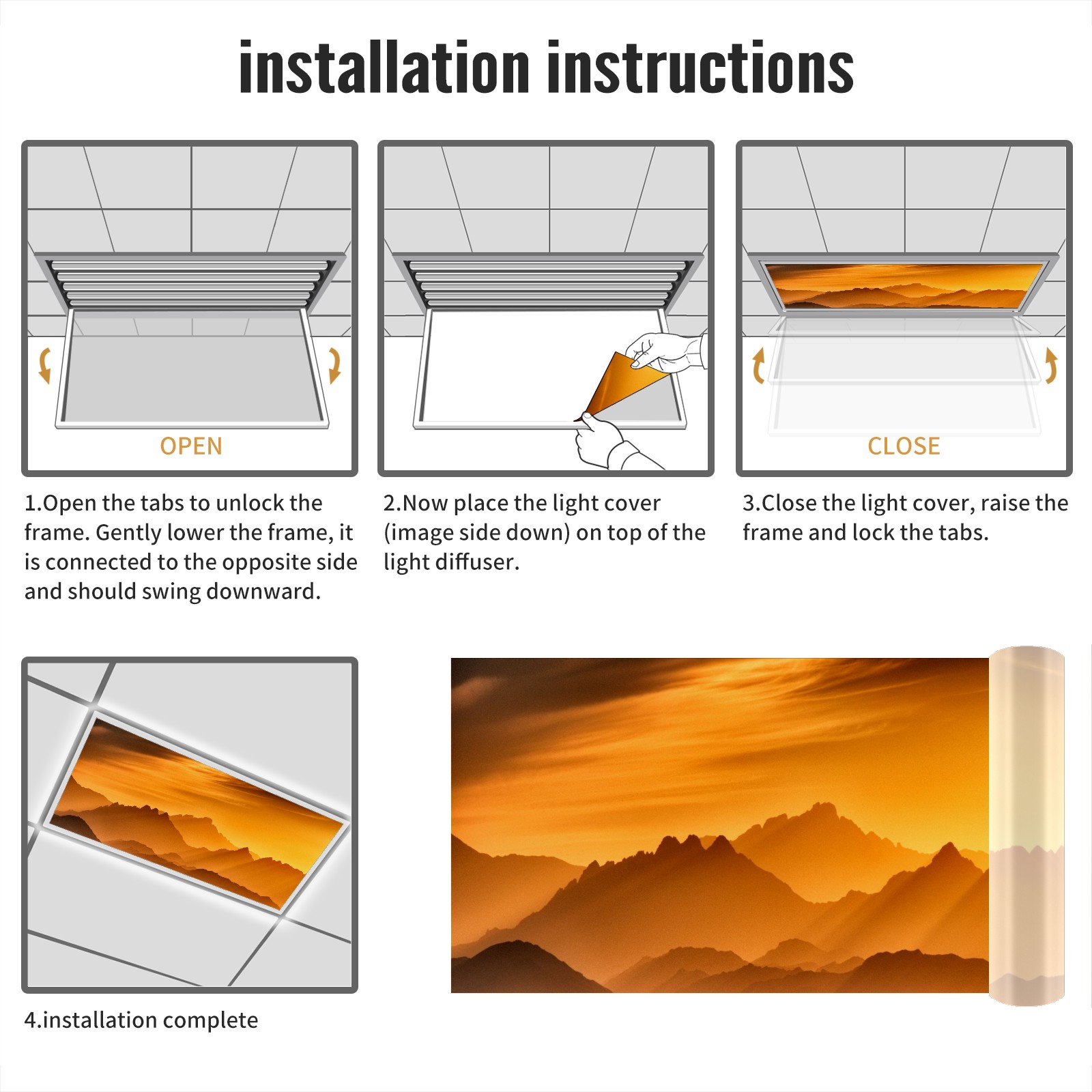 installation instructions

OPEN

1.Open the tabs to unlock the frame. Gently lower the frame, it is connected to the opposite side and should swing downward.

2.Now place the light cover (image side down) on top of the light diffuser.

CLOSE

3.Close the light cover, raise the frame and lock the tabs.

4.installation complete