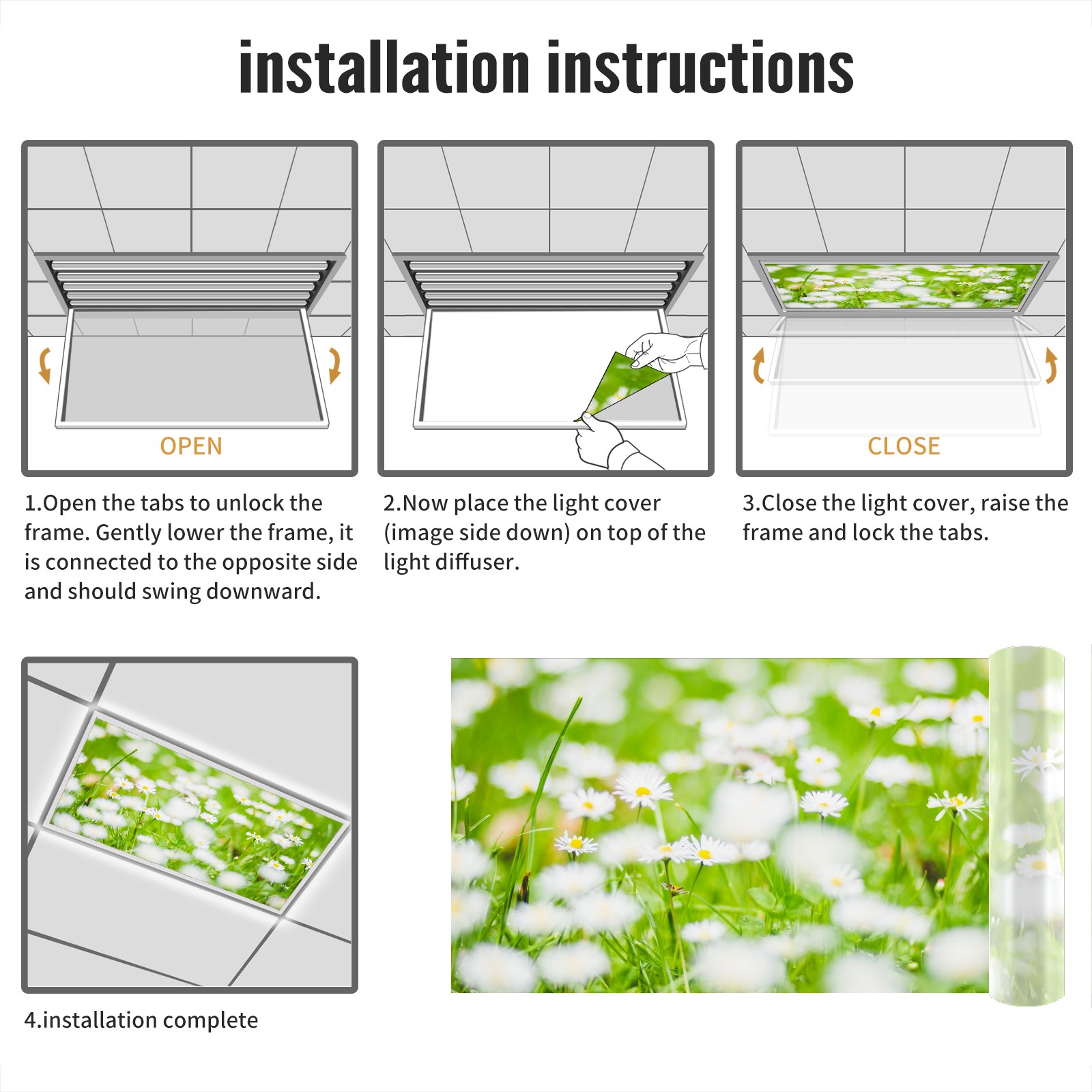 installation instructions

OPEN

1.Open the tabs to unlock the frame. Gently lower the frame, it is connected to the opposite side and should swing downward.

2.Now place the light cover (image side down) on top of the light diffuser.

CLOSE

3.Close the light cover, raise the frame and lock the tabs.

4.installation complete