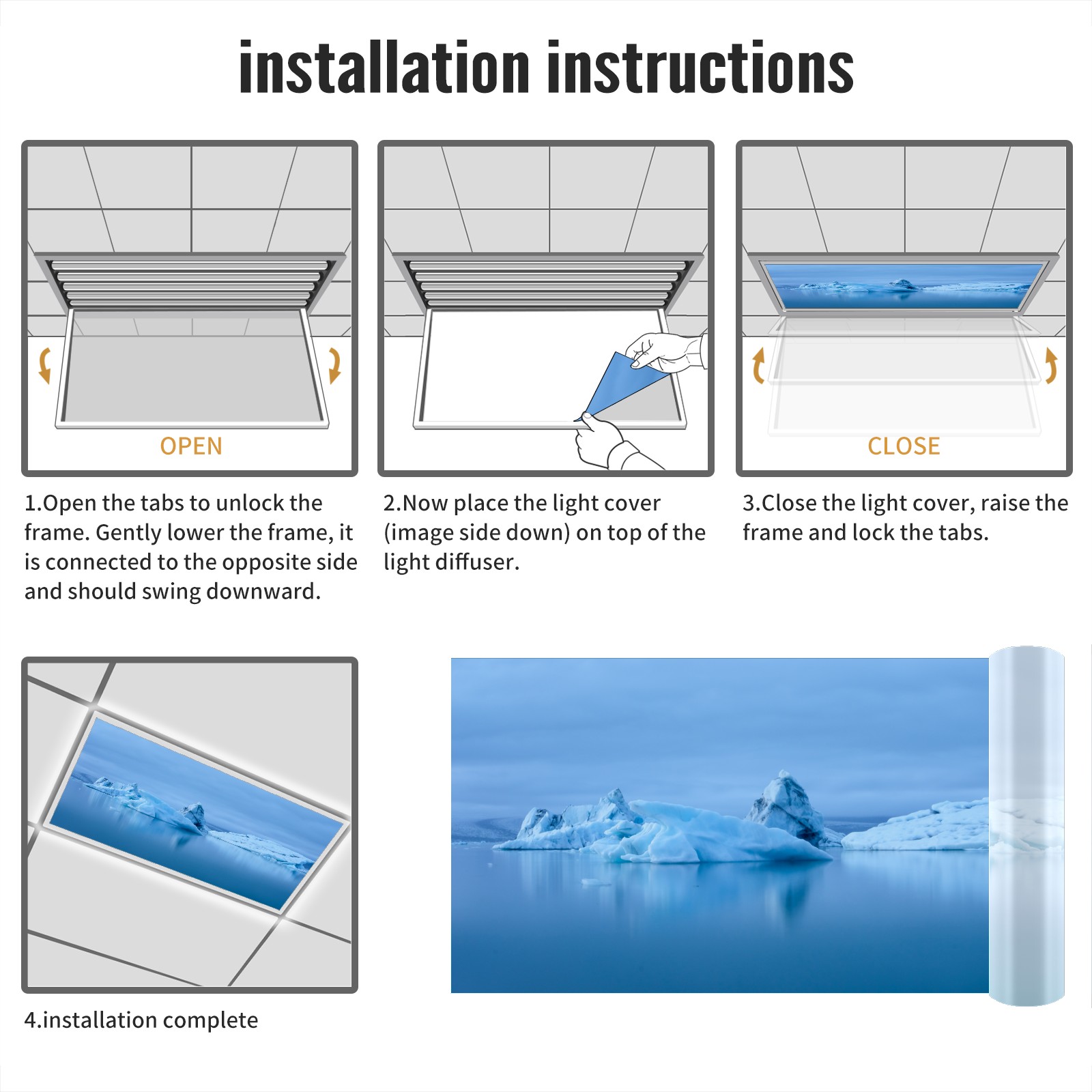 installation instructions

OPEN

1.Open the tabs to unlock the frame. Gently lower the frame, it is connected to the opposite side and should swing downward.

2.Now place the light cover (image side down) on top of the light diffuser.

CLOSE

3.Close the light cover, raise the frame and lock the tabs.

4.installation complete