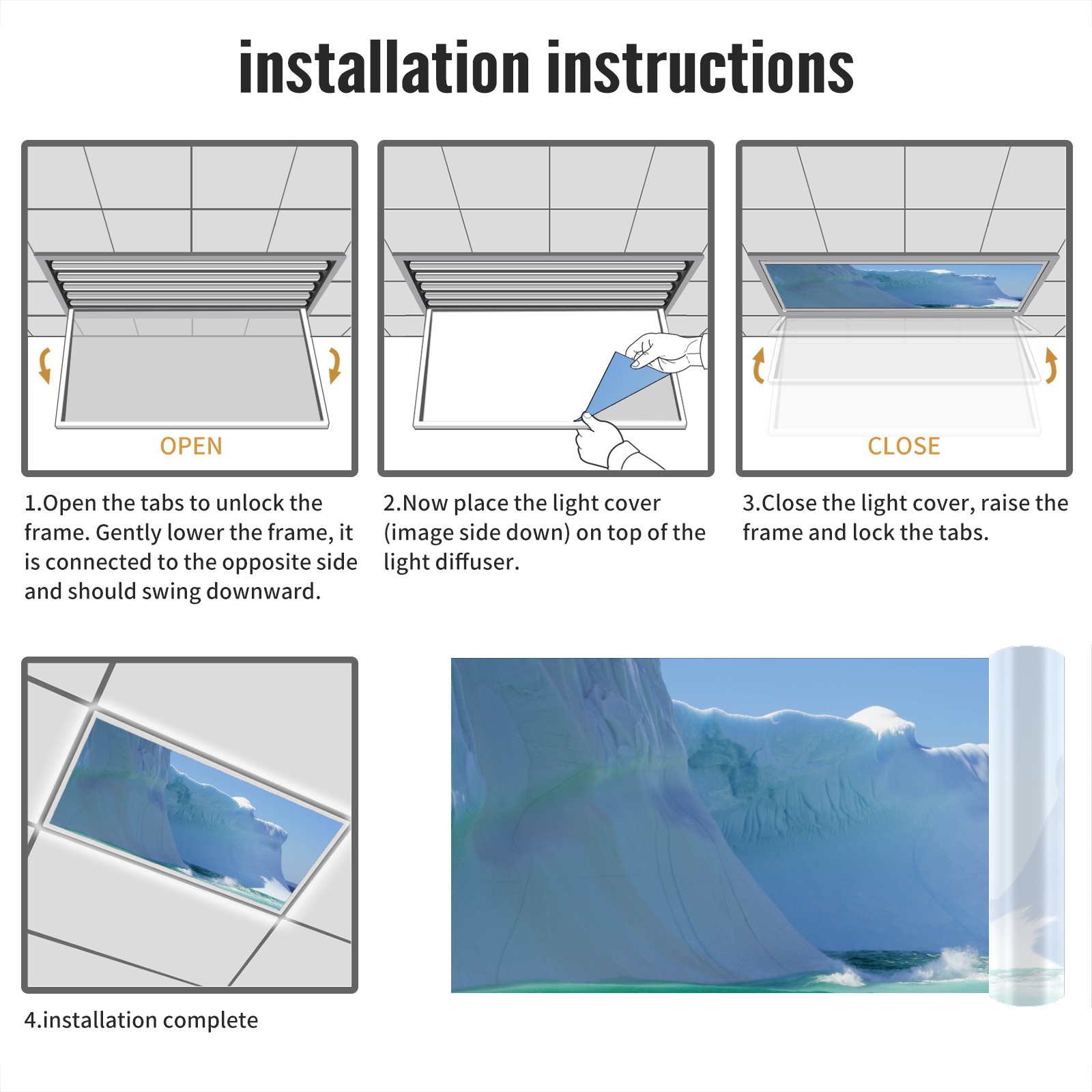 installation instructions

OPEN

1.Open the tabs to unlock the frame. Gently lower the frame, it is connected to the opposite side and should swing downward.

2.Now place the light cover (image side down) on top of the light diffuser.

CLOSE

3.Close the light cover, raise the frame and lock the tabs.

4.installation complete