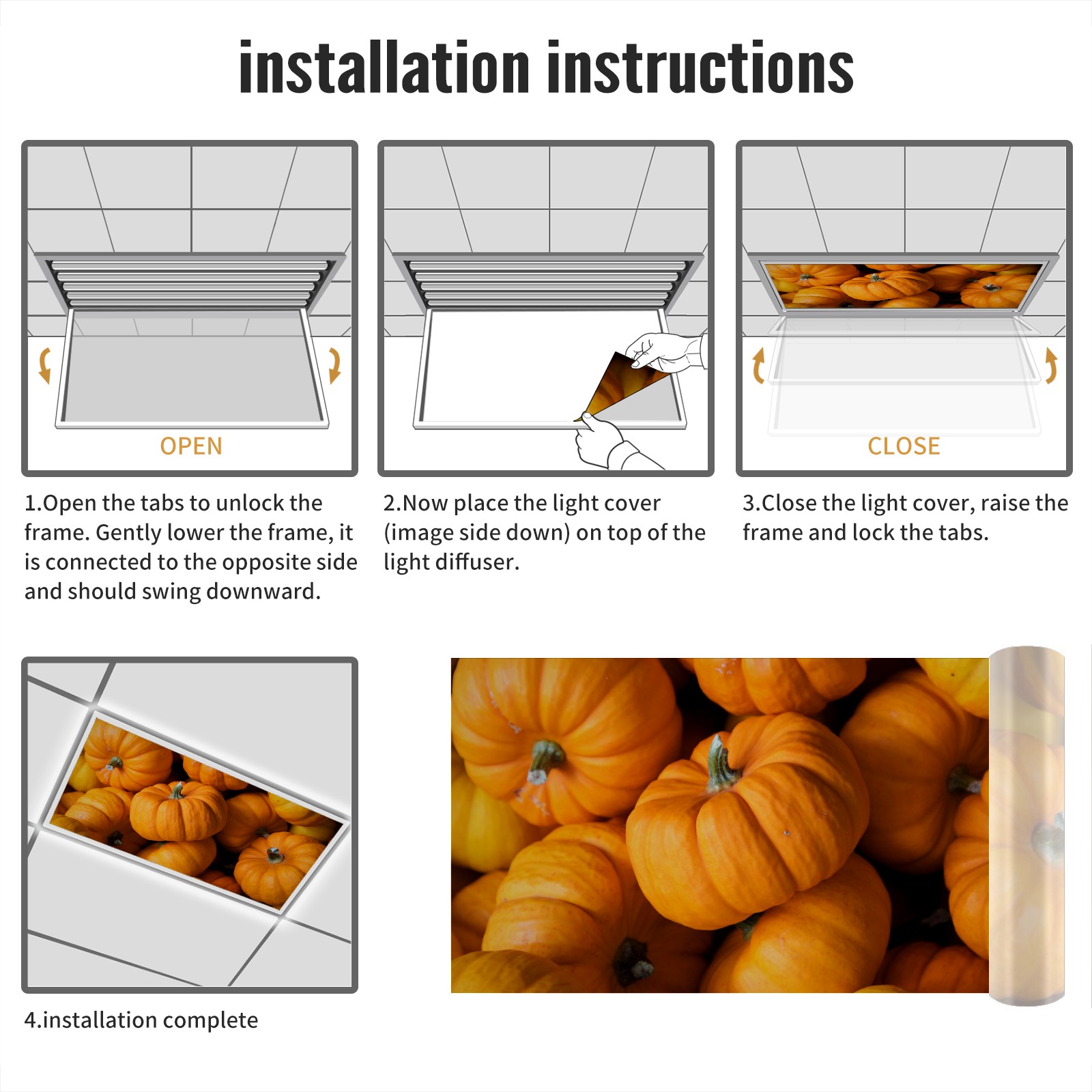 installation instructions

OPEN

1.Open the tabs to unlock the frame. Gently lower the frame, it is connected to the opposite side and should swing downward.

2.Now place the light cover (image side down) on top of the light diffuser.

CLOSE

3.Close the light cover, raise the frame and lock the tabs.

4.installation complete