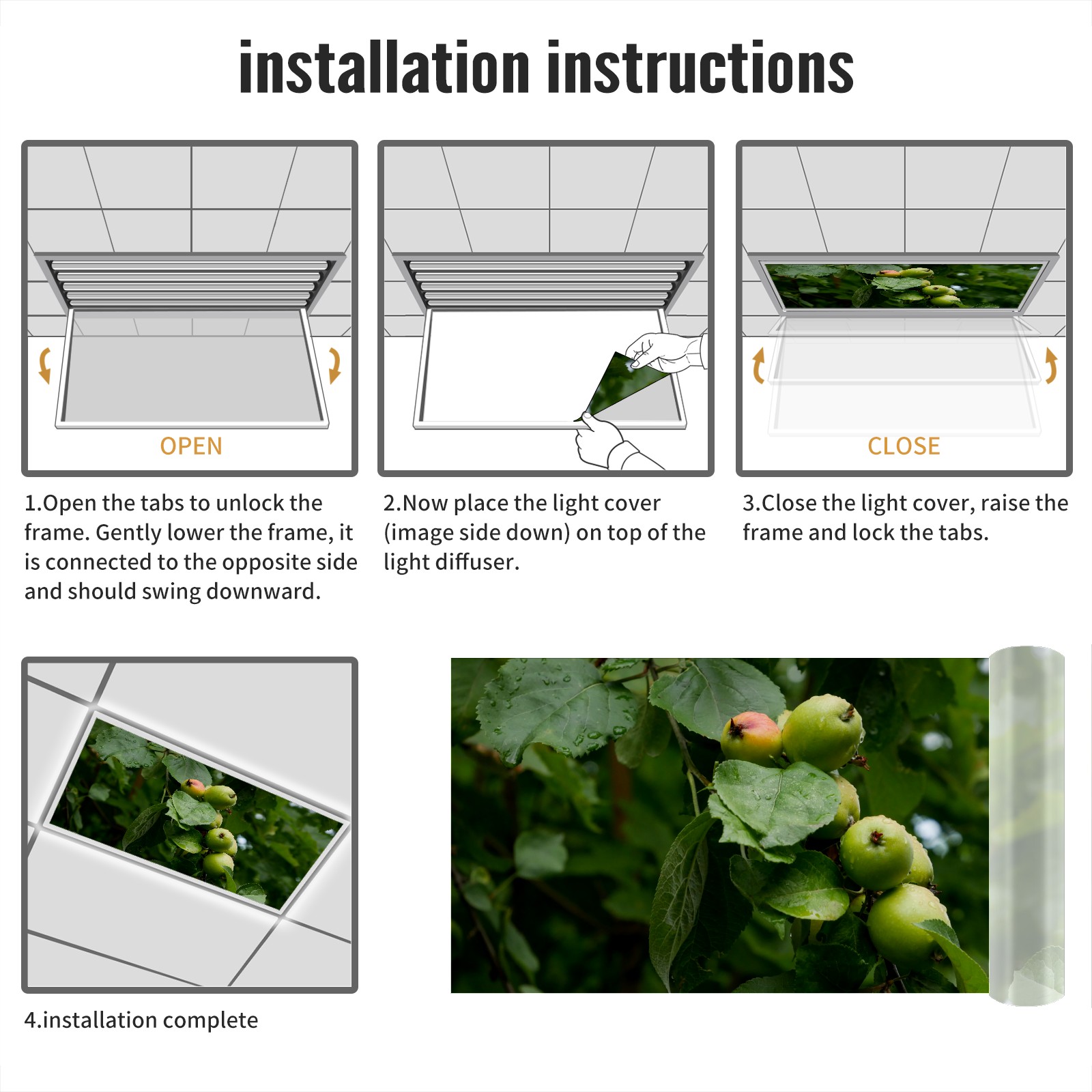 installation instructions

OPEN

1.Open the tabs to unlock the frame. Gently lower the frame, it is connected to the opposite side and should swing downward.

2.Now place the light cover (image side down) on top of the light diffuser.

CLOSE

3.Close the light cover, raise the frame and lock the tabs.

4.installation complete