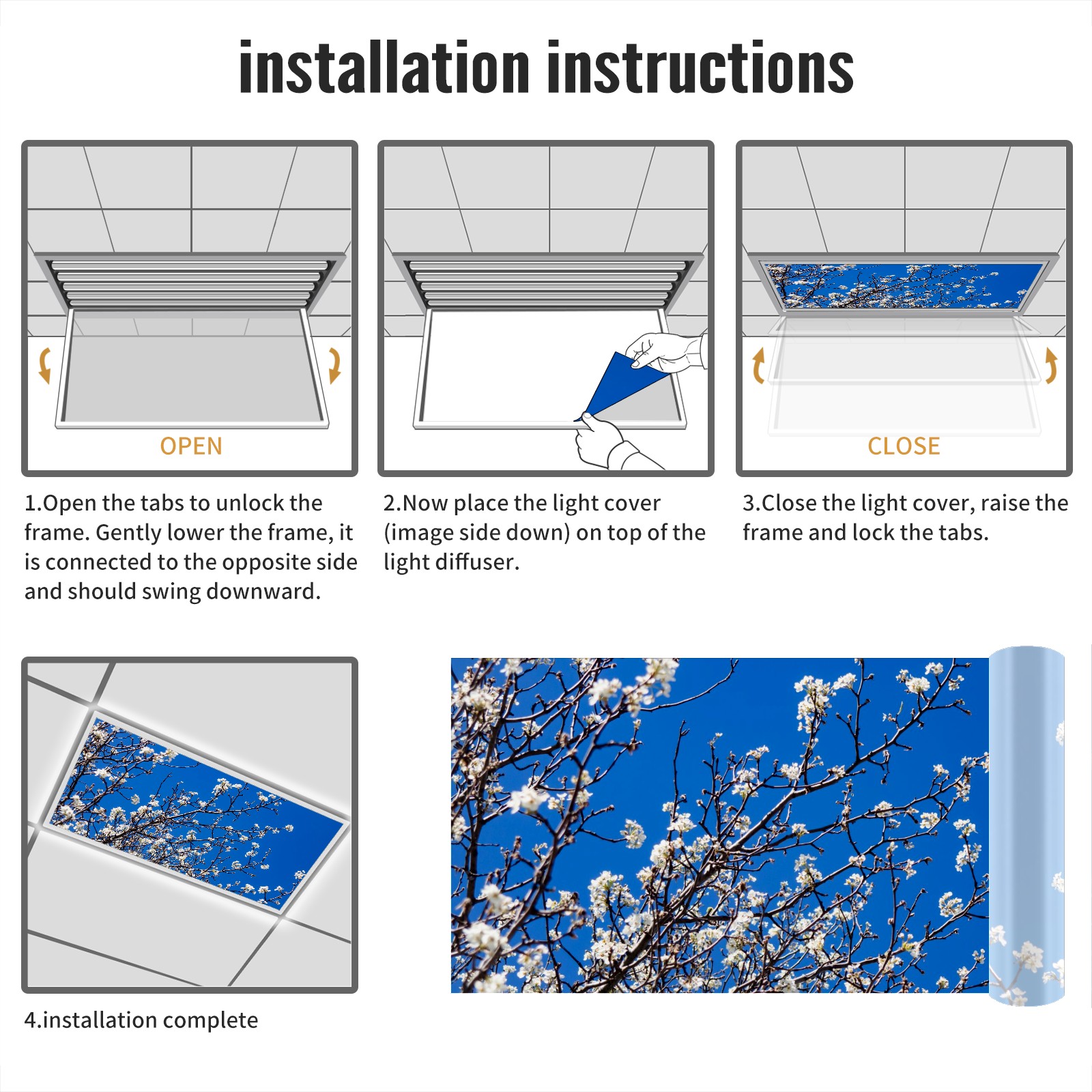 installation instructions

OPEN

1.Open the tabs to unlock the frame. Gently lower the frame, it is connected to the opposite side and should swing downward.

2.Now place the light cover (image side down) on top of the light diffuser.

CLOSE

3.Close the light cover, raise the frame and lock the tabs.

4.installation complete