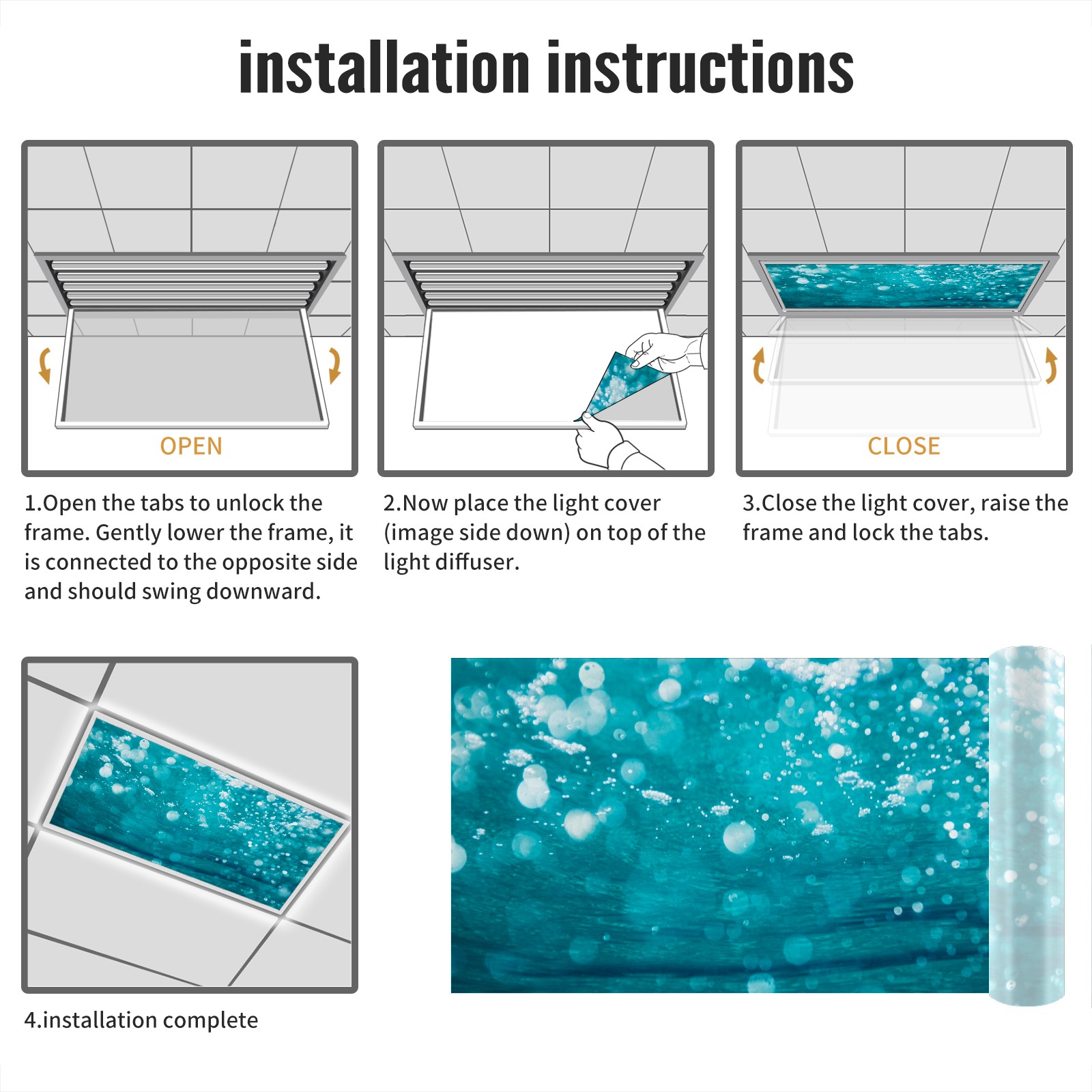 installation instructions

OPEN

1.Open the tabs to unlock the frame. Gently lower the frame, it is connected to the opposite side and should swing downward.

2.Now place the light cover (image side down) on top of the light diffuser.

CLOSE

3.Close the light cover, raise the frame and lock the tabs.

4.installation complete