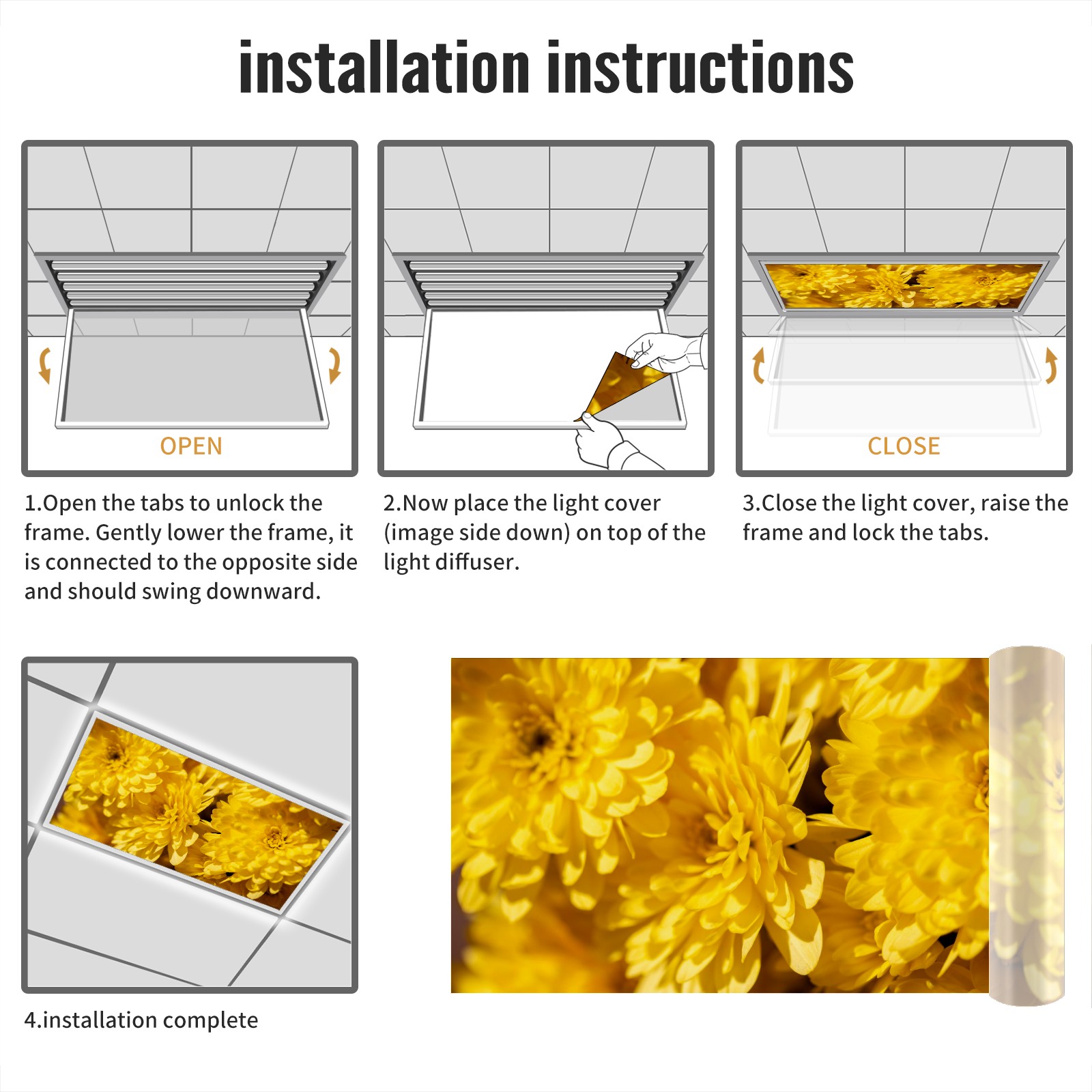 installation instructions

OPEN

1.Open the tabs to unlock the frame. Gently lower the frame, it is connected to the opposite side and should swing downward.

2.Now place the light cover (image side down) on top of the light diffuser.

CLOSE

3.Close the light cover, raise the frame and lock the tabs.

4.installation complete