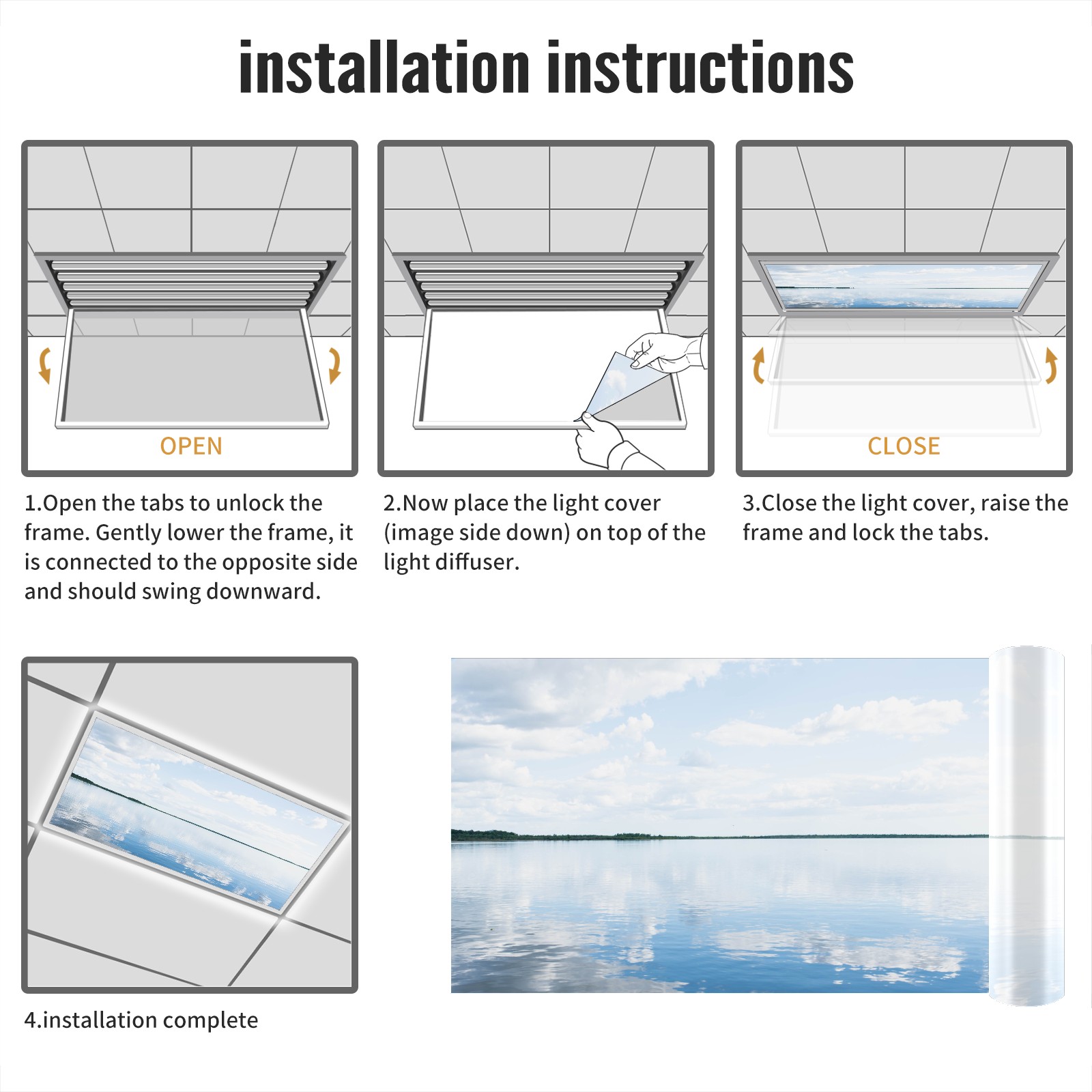 installation instructions

OPEN

1.Open the tabs to unlock the frame. Gently lower the frame, it is connected to the opposite side and should swing downward.

2.Now place the light cover (image side down) on top of the light diffuser.

CLOSE

3.Close the light cover, raise the frame and lock the tabs.

4.installation complete