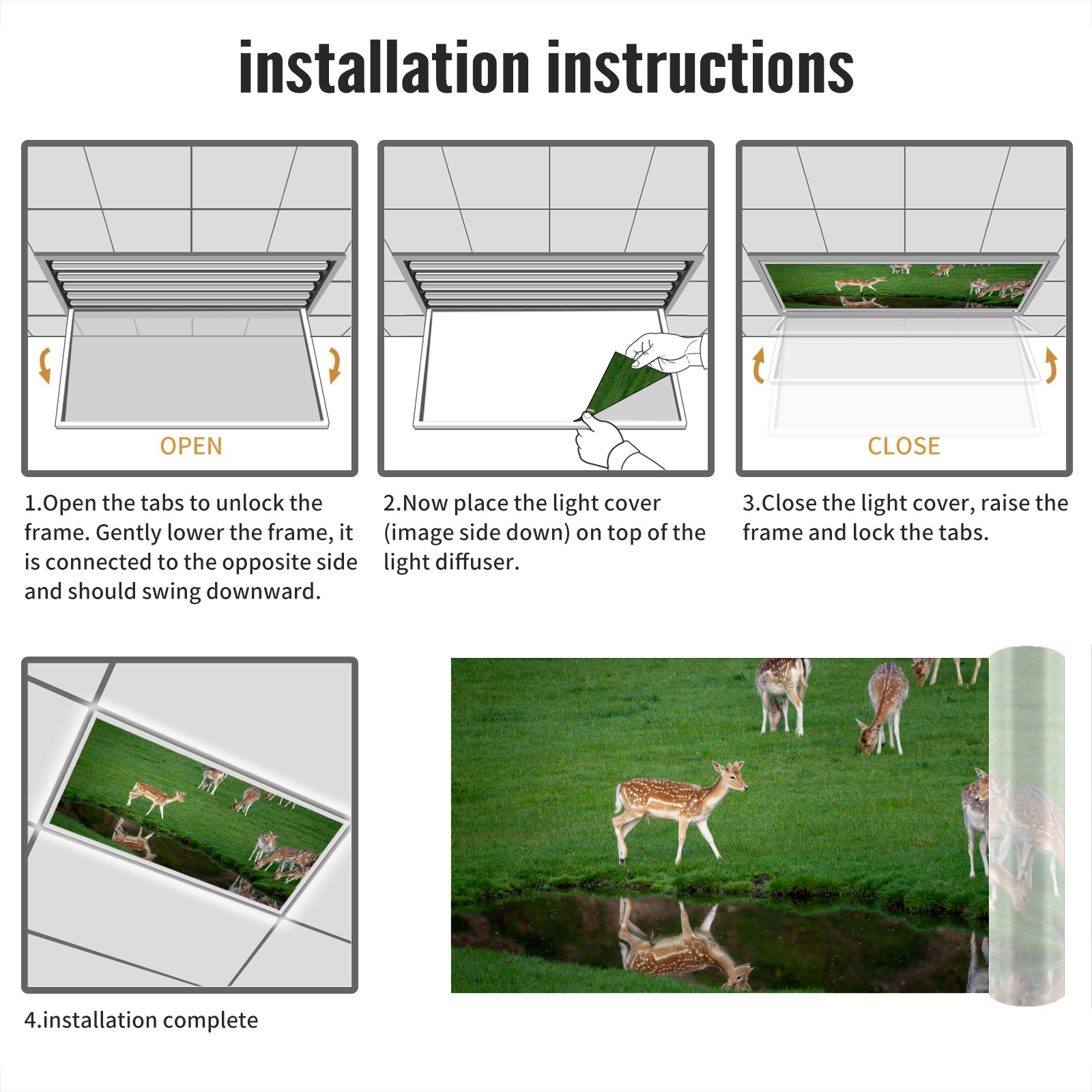 installation instructions

OPEN

1.Open the tabs to unlock the frame. Gently lower the frame, it is connected to the opposite side and should swing downward.

2.Now place the light cover (image side down) on top of the light diffuser.

CLOSE

3.Close the light cover, raise the frame and lock the tabs.

4.installation complete