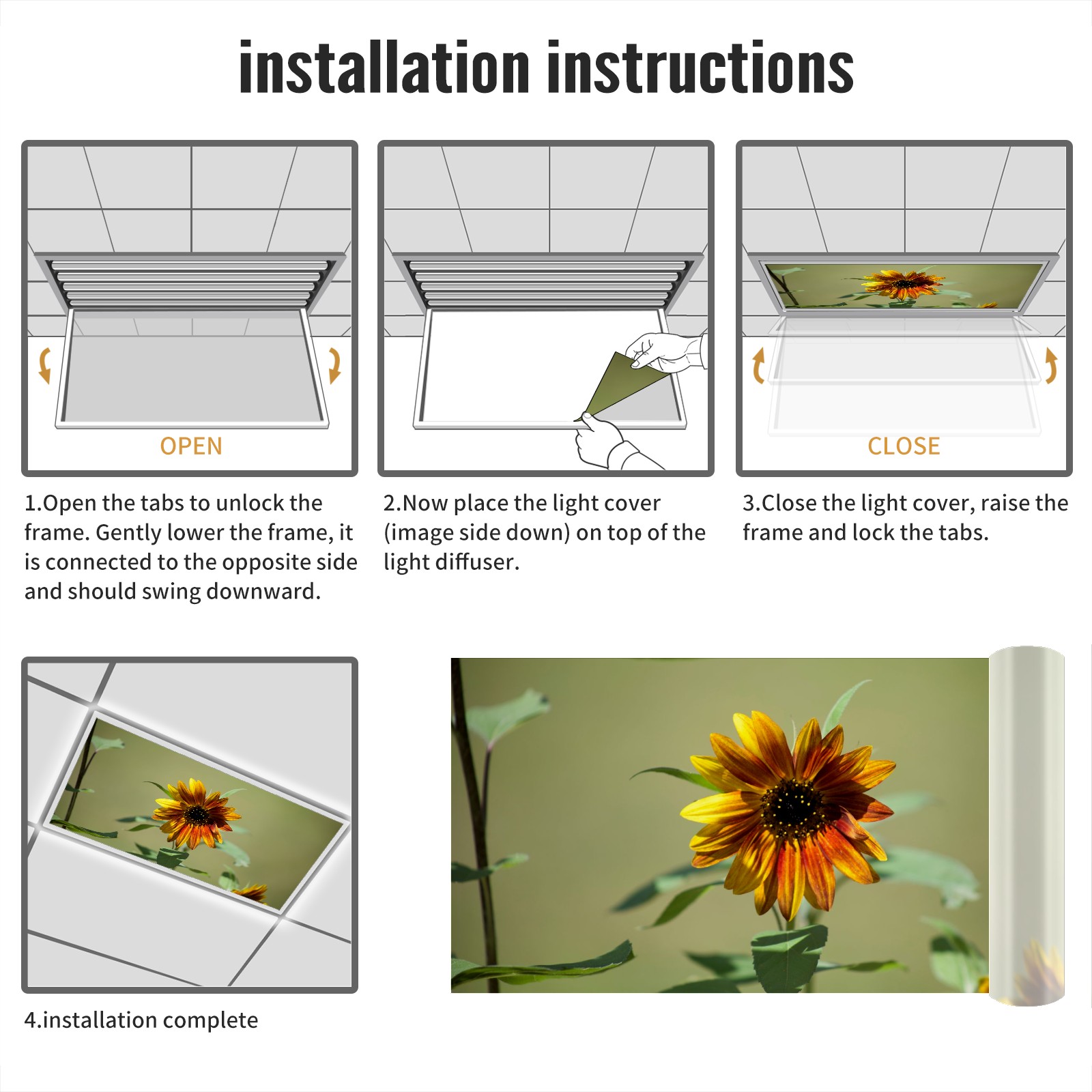 installation instructions

OPEN

1.Open the tabs to unlock the frame. Gently lower the frame, it is connected to the opposite side and should swing downward.

2.Now place the light cover (image side down) on top of the light diffuser.

CLOSE

3.Close the light cover, raise the frame and lock the tabs.

4.installation complete