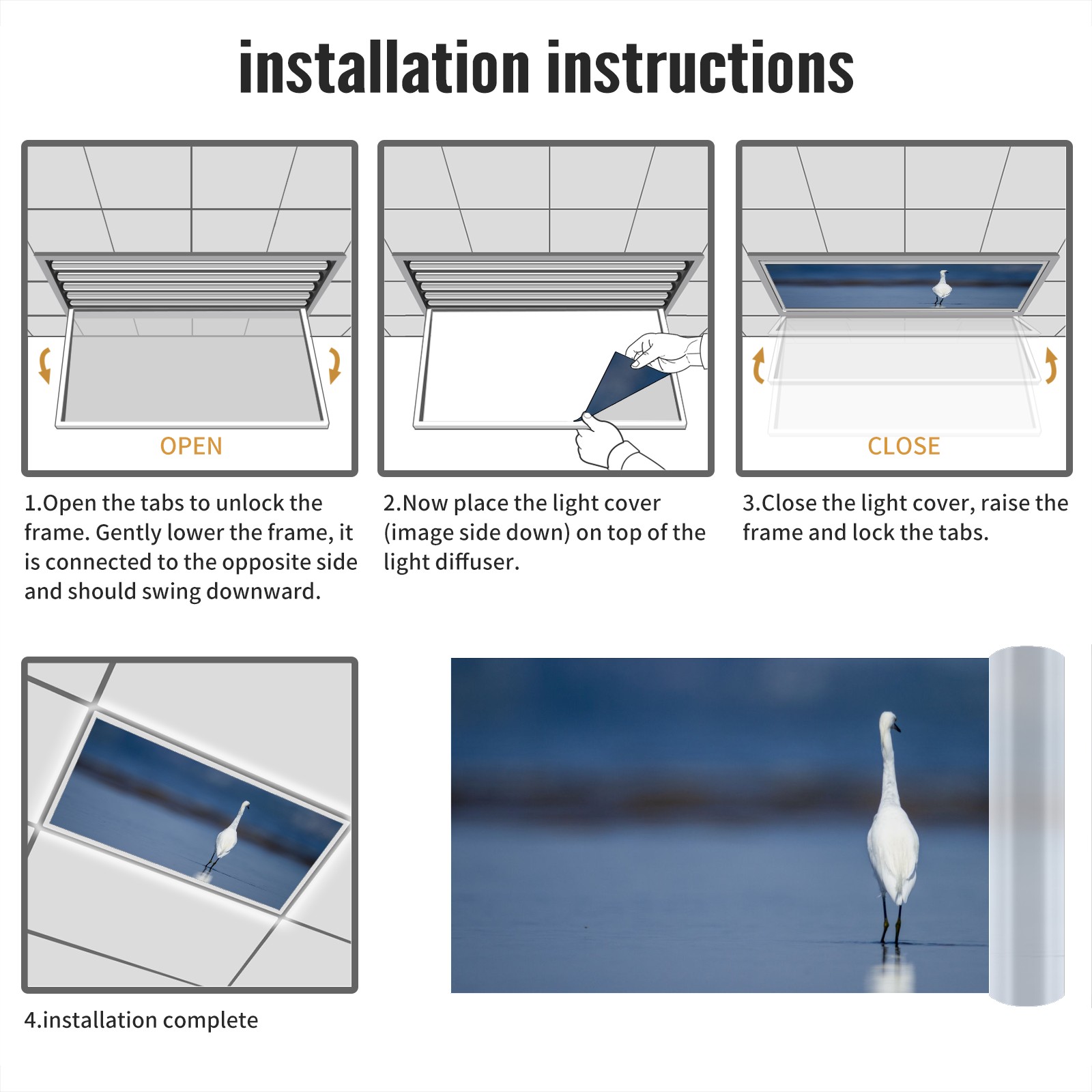 installation instructions

OPEN

1.Open the tabs to unlock the frame. Gently lower the frame, it is connected to the opposite side and should swing downward.

2.Now place the light cover (image side down) on top of the light diffuser.

CLOSE

3.Close the light cover, raise the frame and lock the tabs.

4.installation complete