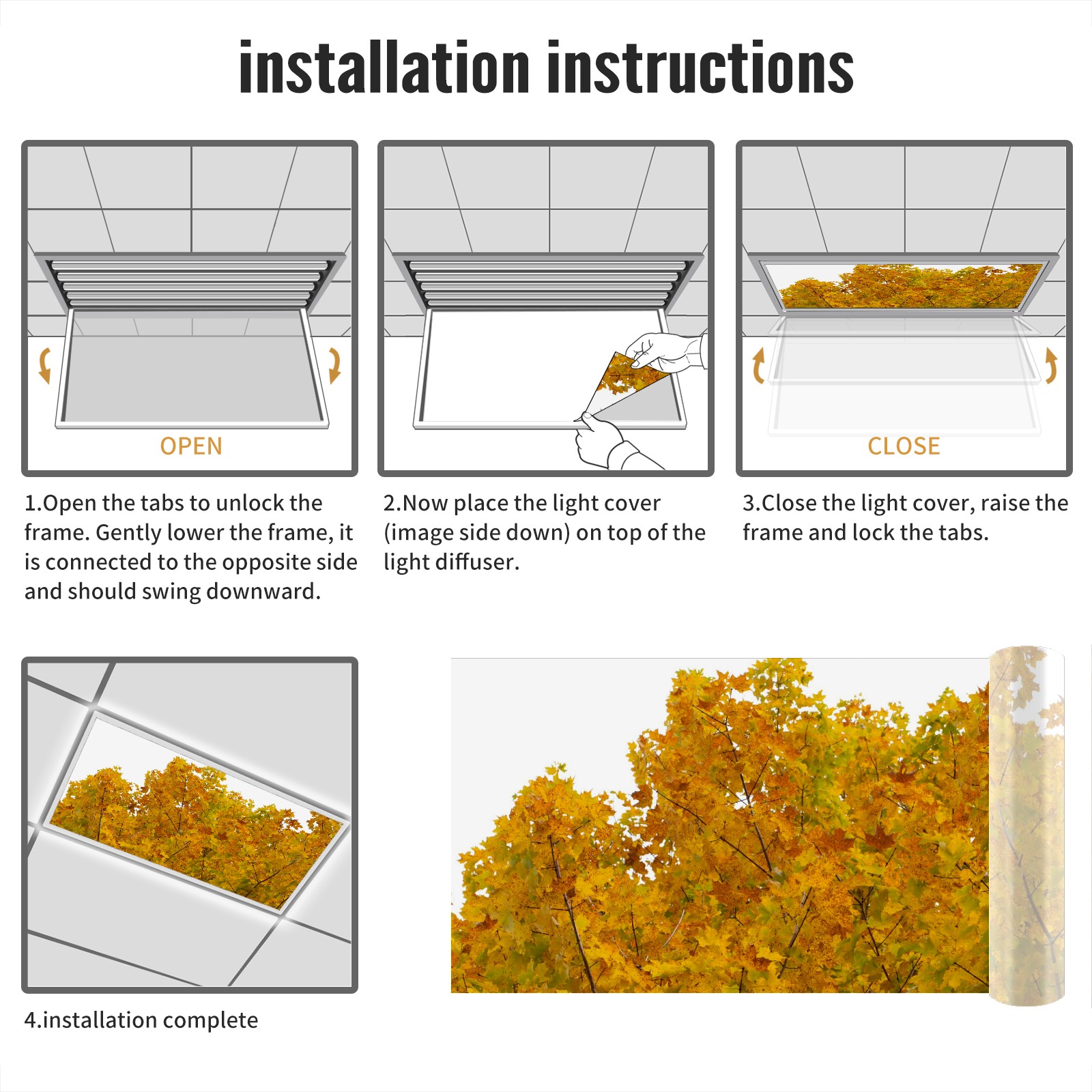 installation instructions

OPEN

1.Open the tabs to unlock the frame. Gently lower the frame, it is connected to the opposite side and should swing downward.

2.Now place the light cover (image side down) on top of the light diffuser.

CLOSE

3.Close the light cover, raise the frame and lock the tabs.

4.installation complete