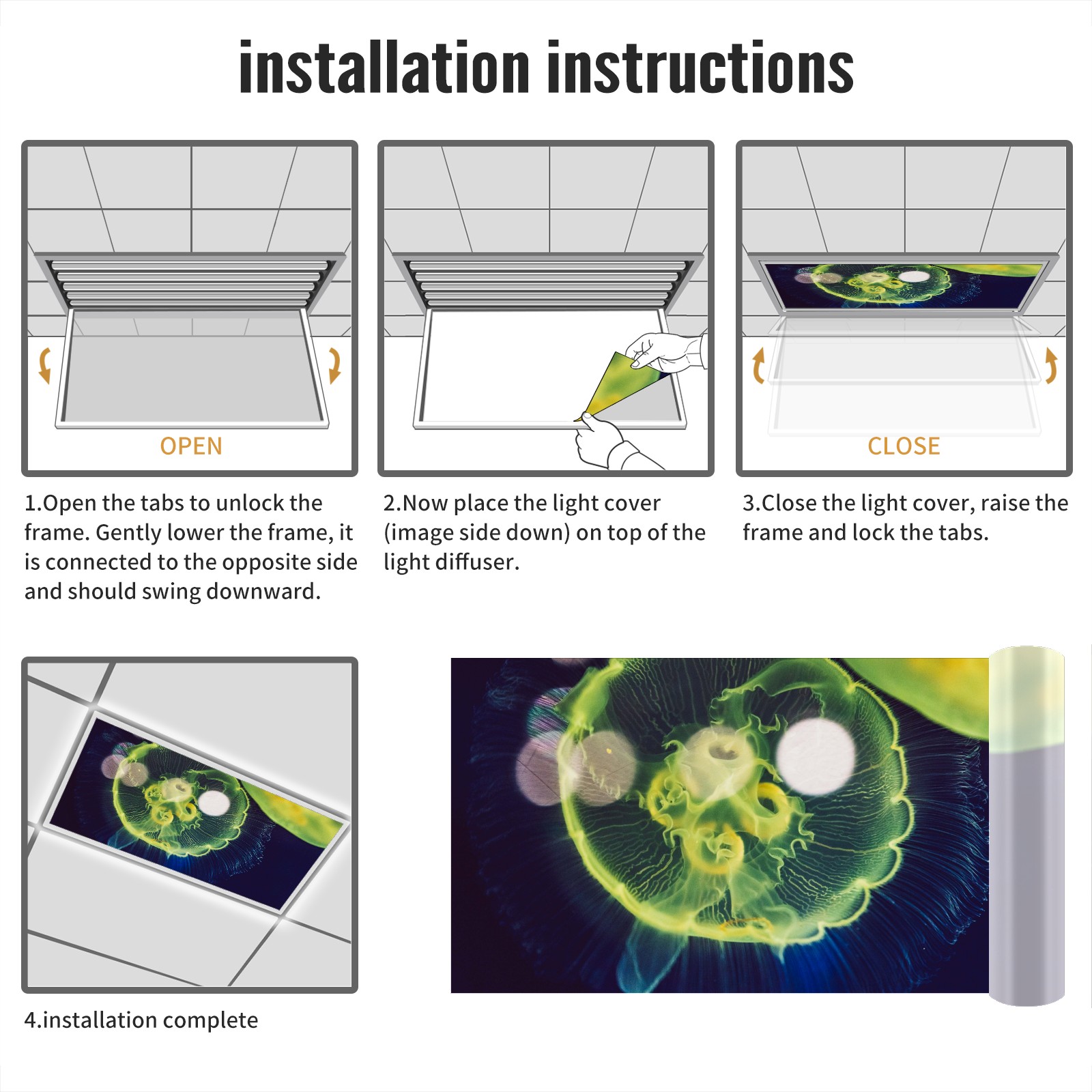 installation instructions

OPEN

1.Open the tabs to unlock the frame. Gently lower the frame, it is connected to the opposite side and should swing downward.

2.Now place the light cover (image side down) on top of the light diffuser.

CLOSE

3.Close the light cover, raise the frame and lock the tabs.

4.installation complete