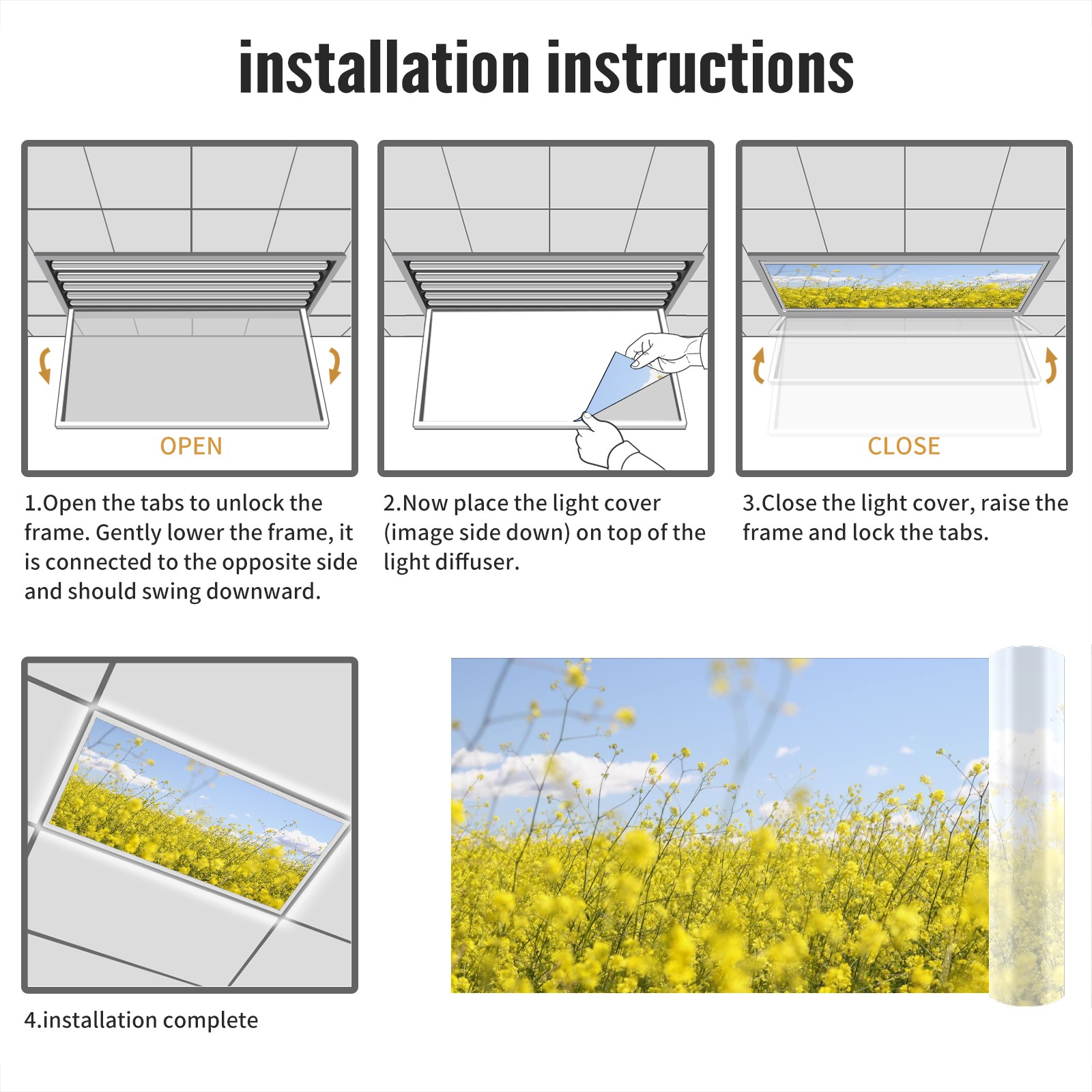 installation instructions

OPEN

1.Open the tabs to unlock the frame. Gently lower the frame, it is connected to the opposite side and should swing downward.

2.Now place the light cover (image side down) on top of the light diffuser.

CLOSE

3.Close the light cover, raise the frame and lock the tabs.

4.installation complete