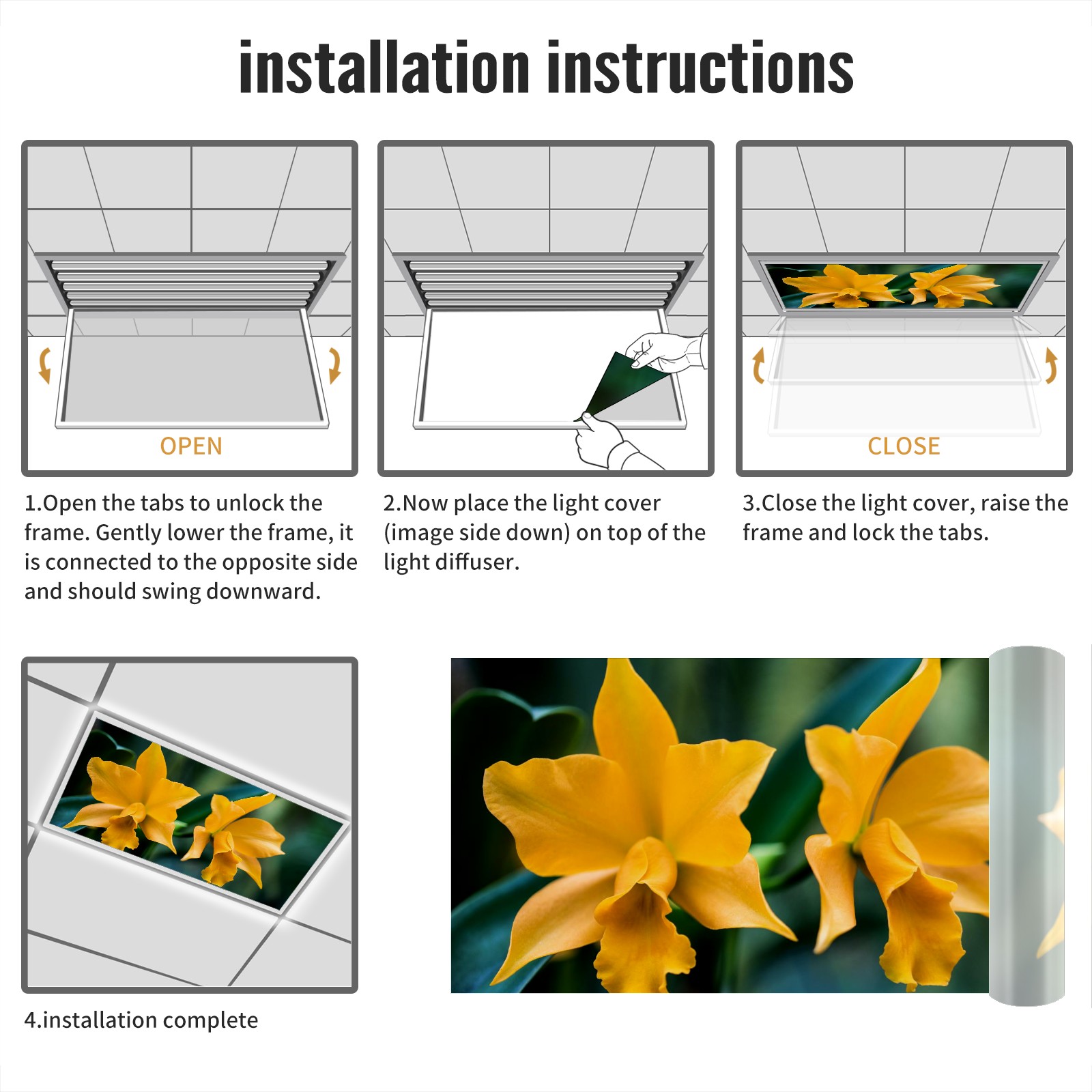 installation instructions

OPEN

1.Open the tabs to unlock the frame. Gently lower the frame, it is connected to the opposite side and should swing downward.

2.Now place the light cover (image side down) on top of the light diffuser.

CLOSE

3.Close the light cover, raise the frame and lock the tabs.

4.installation complete