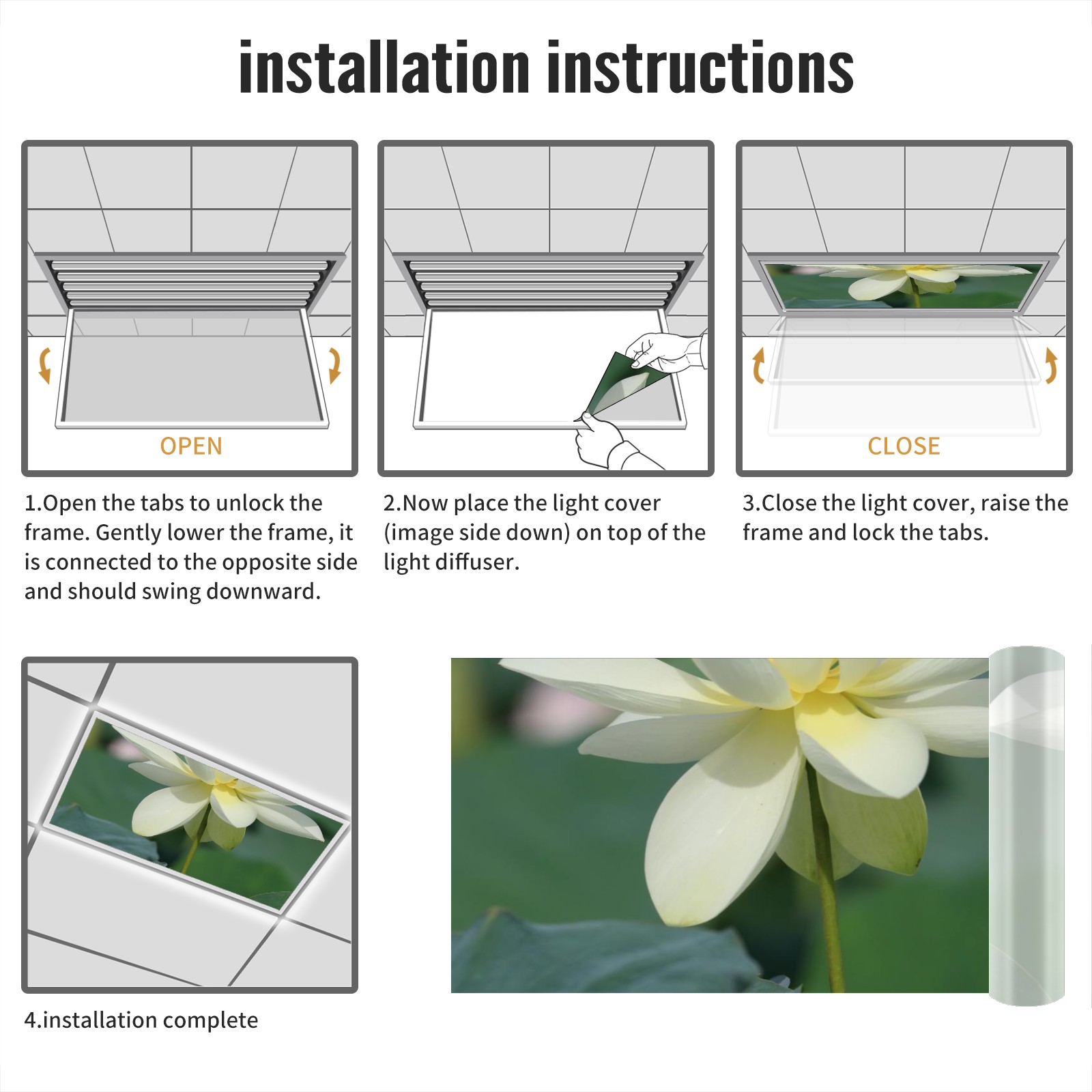 installation instructions

OPEN

1.Open the tabs to unlock the frame. Gently lower the frame, it is connected to the opposite side and should swing downward.

2.Now place the light cover (image side down) on top of the light diffuser.

CLOSE

3.Close the light cover, raise the frame and lock the tabs.

4.installation complete