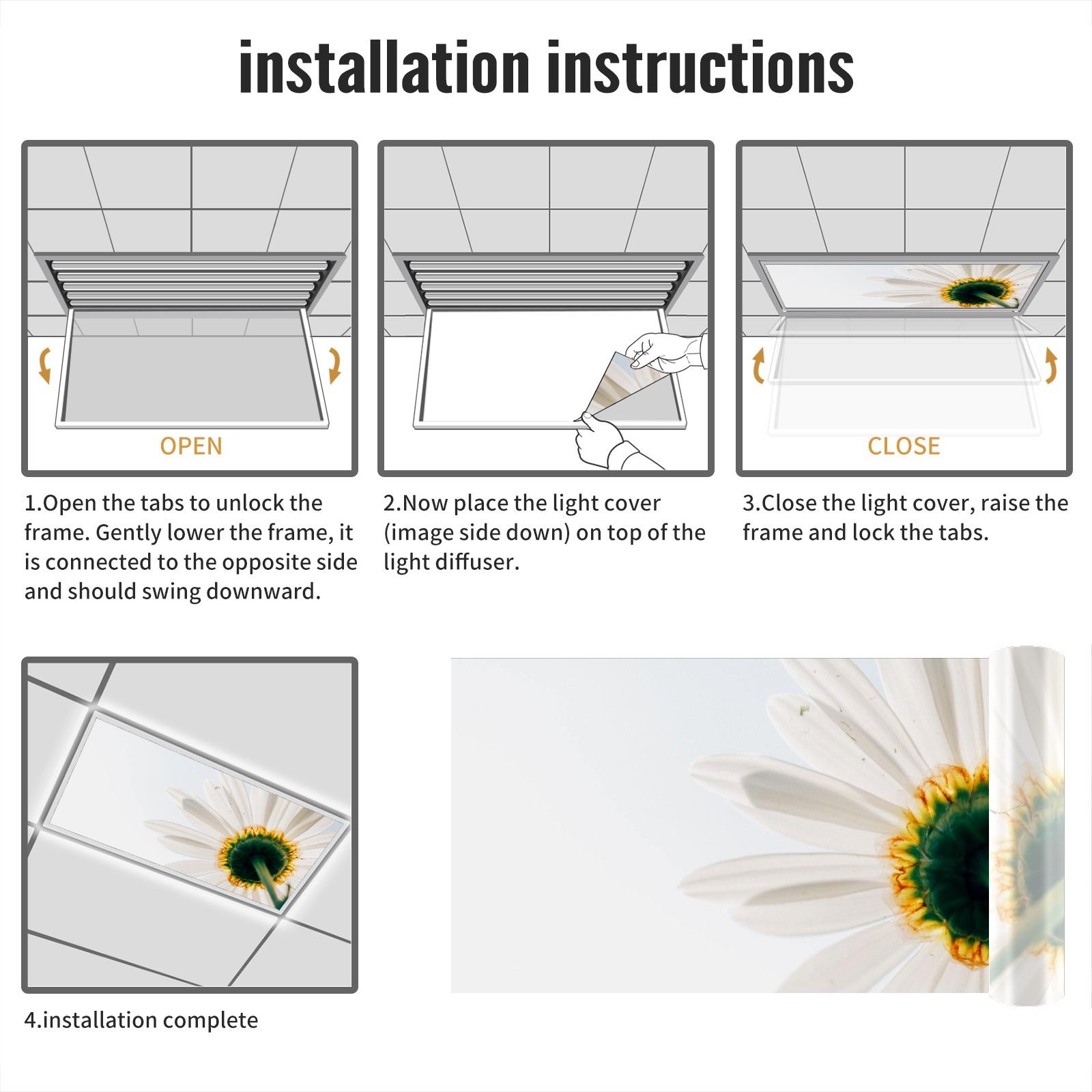 installation instructions

OPEN

1.Open the tabs to unlock the frame. Gently lower the frame, it is connected to the opposite side and should swing downward.

2.Now place the light cover (image side down) on top of the light diffuser.

CLOSE

3.Close the light cover, raise the frame and lock the tabs.

4.installation complete