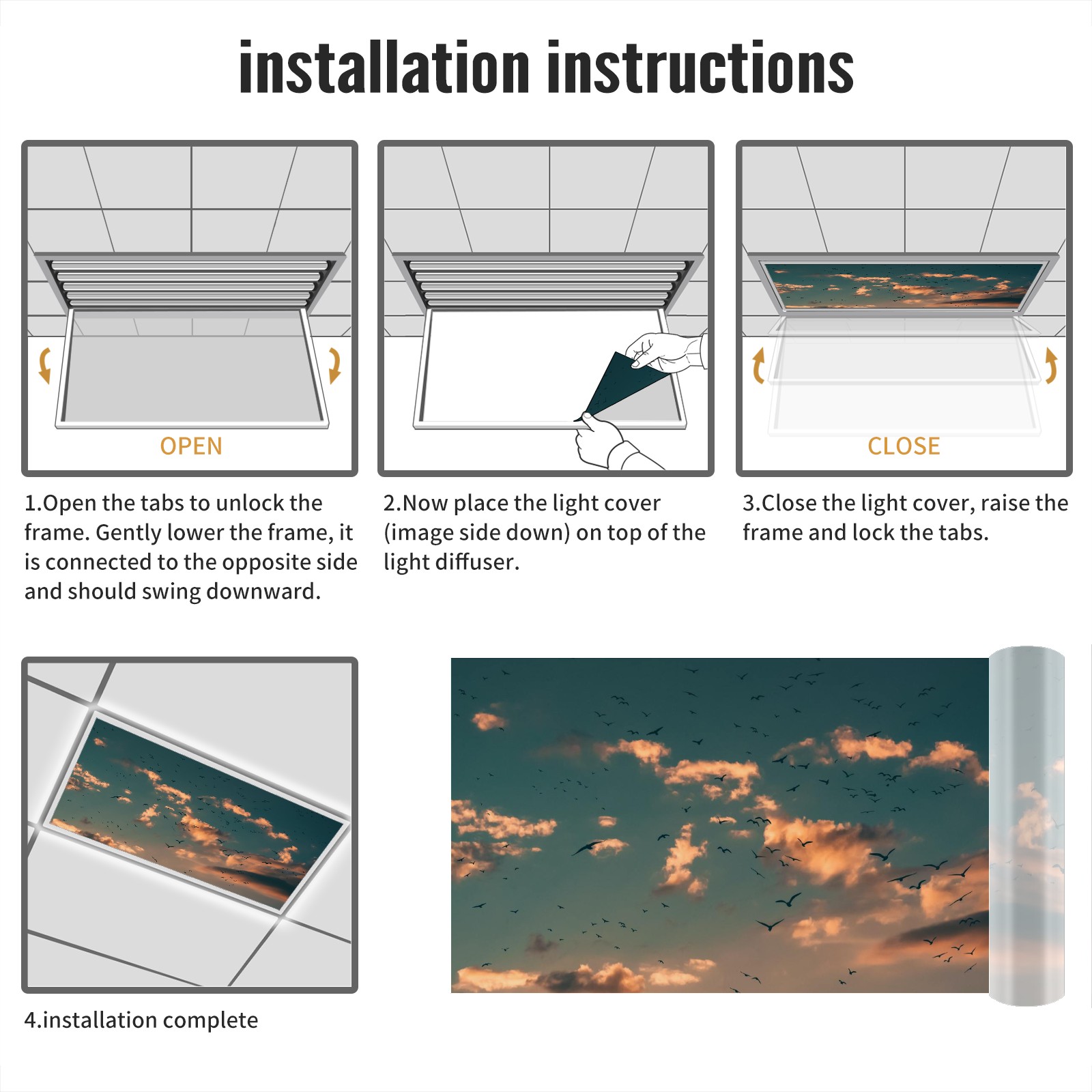 installation instructions

OPEN

1.Open the tabs to unlock the frame. Gently lower the frame, it is connected to the opposite side and should swing downward.

2.Now place the light cover (image side down) on top of the light diffuser.

CLOSE

3.Close the light cover, raise the frame and lock the tabs.

4.installation complete