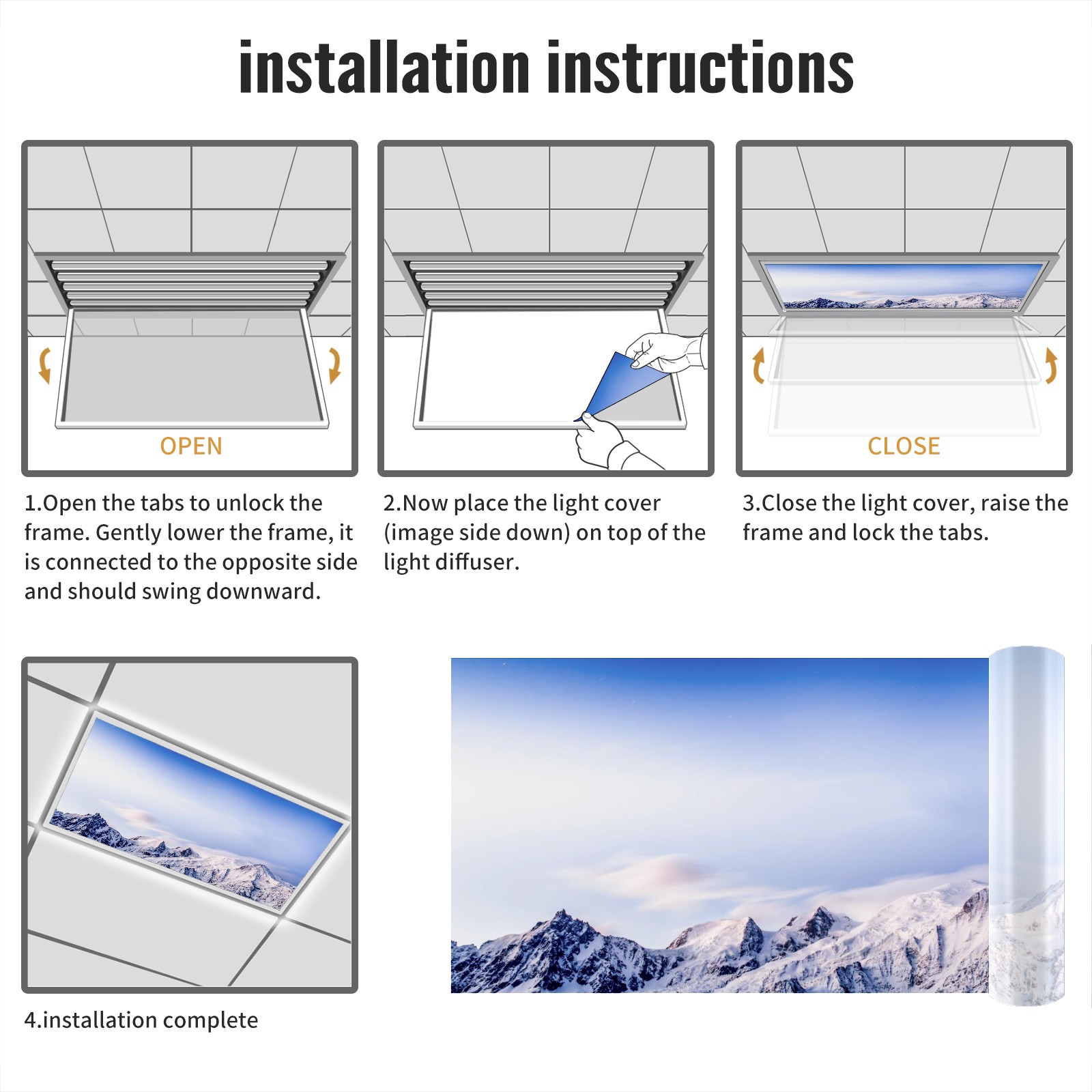 installation instructions

OPEN

1.Open the tabs to unlock the frame. Gently lower the frame, it is connected to the opposite side and should swing downward.

2.Now place the light cover (image side down) on top of the light diffuser.

CLOSE

3.Close the light cover, raise the frame and lock the tabs.

4.installation complete