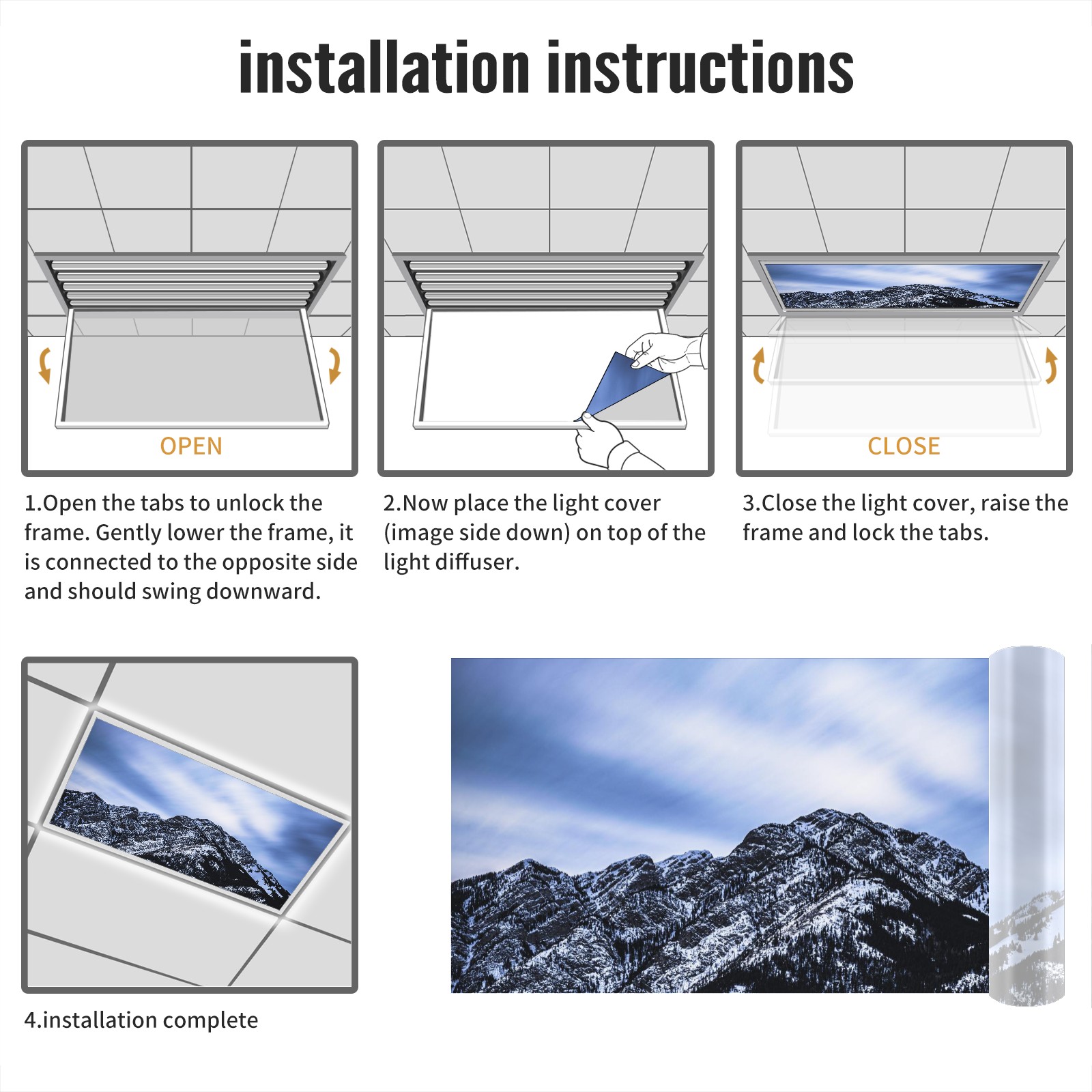 installation instructions

OPEN

1.Open the tabs to unlock the frame. Gently lower the frame, it is connected to the opposite side and should swing downward.

2.Now place the light cover (image side down) on top of the light diffuser.

CLOSE

3.Close the light cover, raise the frame and lock the tabs.

4.installation complete