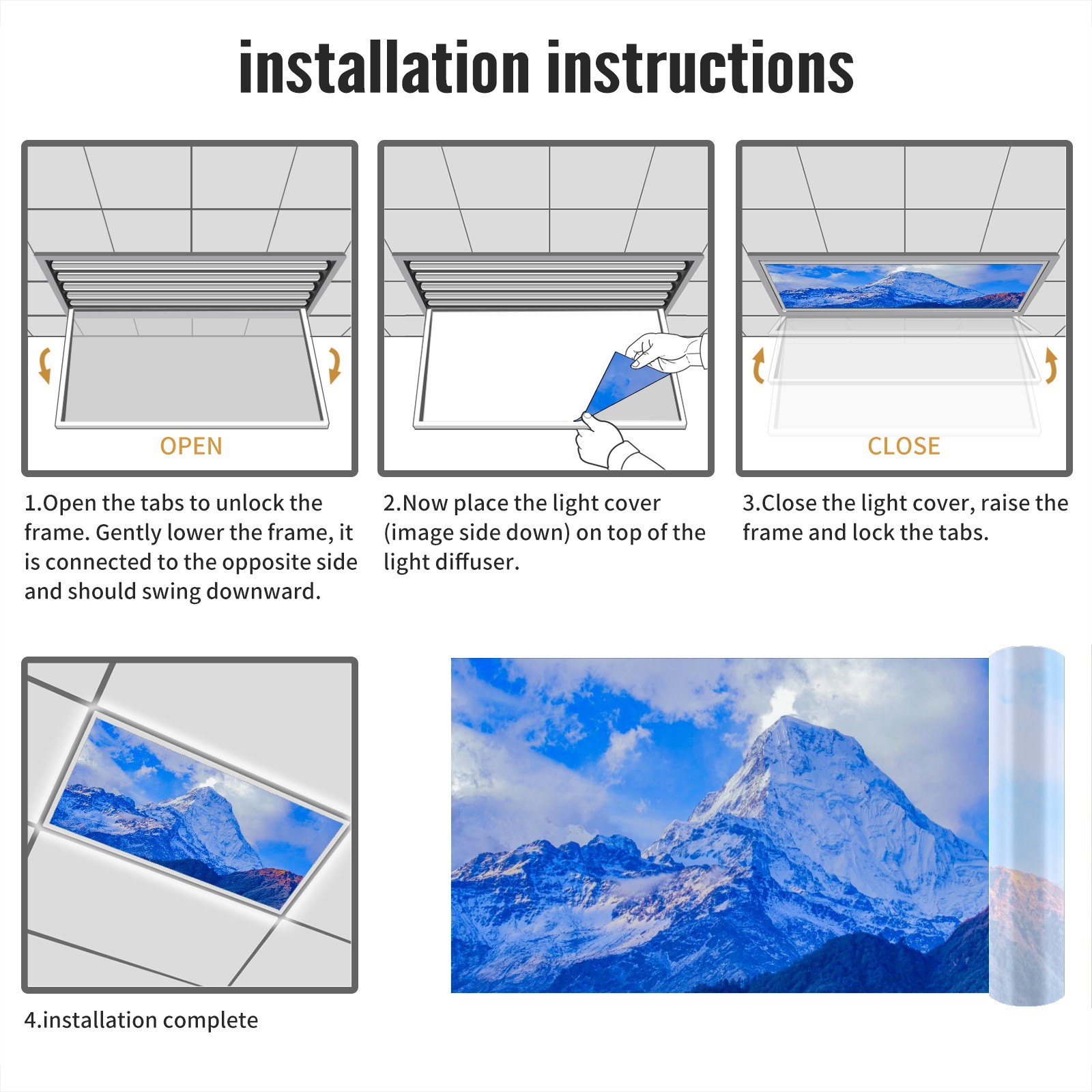 installation instructions

OPEN

1.Open the tabs to unlock the frame. Gently lower the frame, it is connected to the opposite side and should swing downward.

2.Now place the light cover (image side down) on top of the light diffuser.

CLOSE

3.Close the light cover, raise the frame and lock the tabs.

4.installation complete