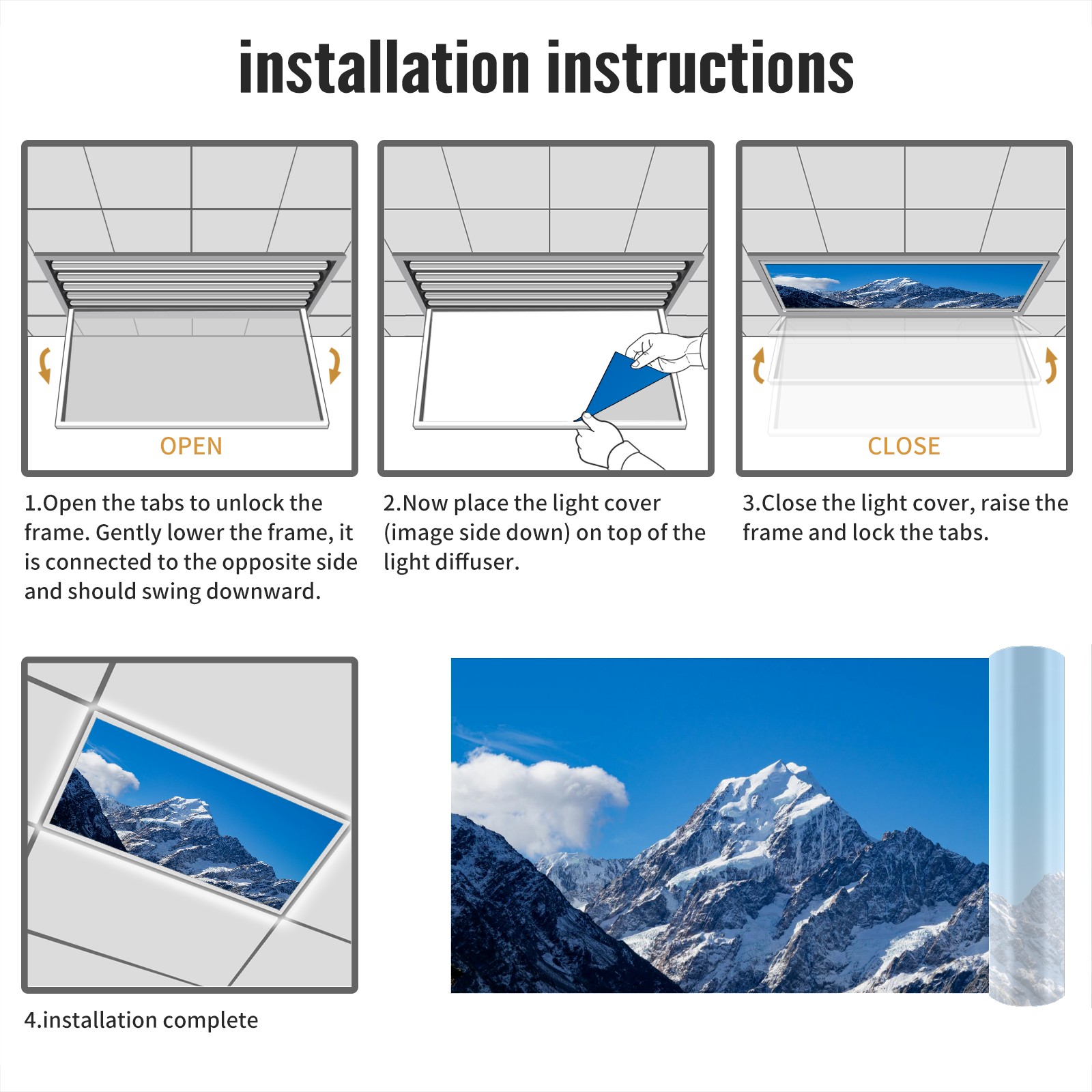 installation instructions

OPEN

1.Open the tabs to unlock the frame. Gently lower the frame, it is connected to the opposite side and should swing downward.

2.Now place the light cover (image side down) on top of the light diffuser.

CLOSE

3.Close the light cover, raise the frame and lock the tabs.

4.installation complete