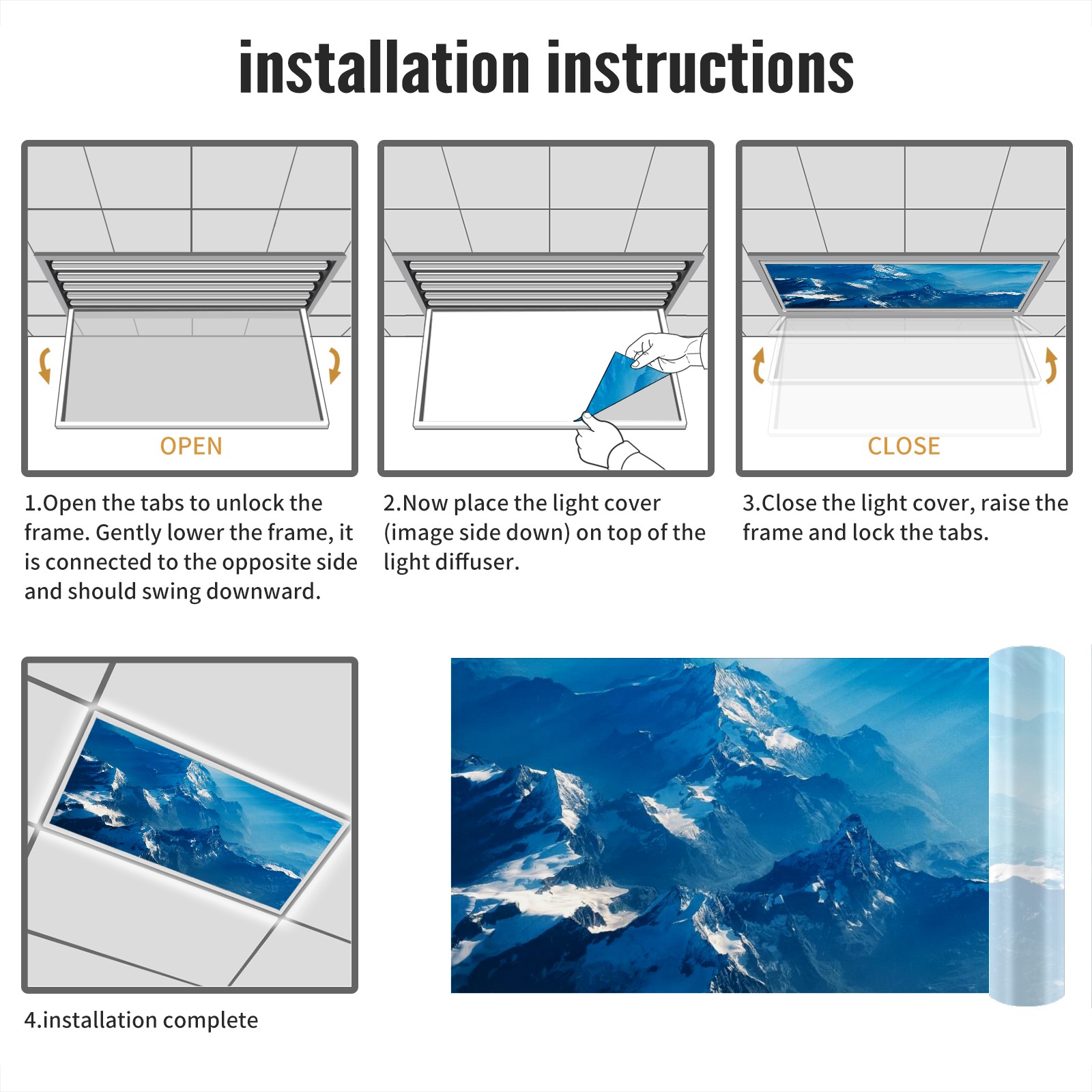 installation instructions

OPEN

1.Open the tabs to unlock the frame. Gently lower the frame, it is connected to the opposite side and should swing downward.

2.Now place the light cover (image side down) on top of the light diffuser.

CLOSE

3.Close the light cover, raise the frame and lock the tabs.

4.installation complete