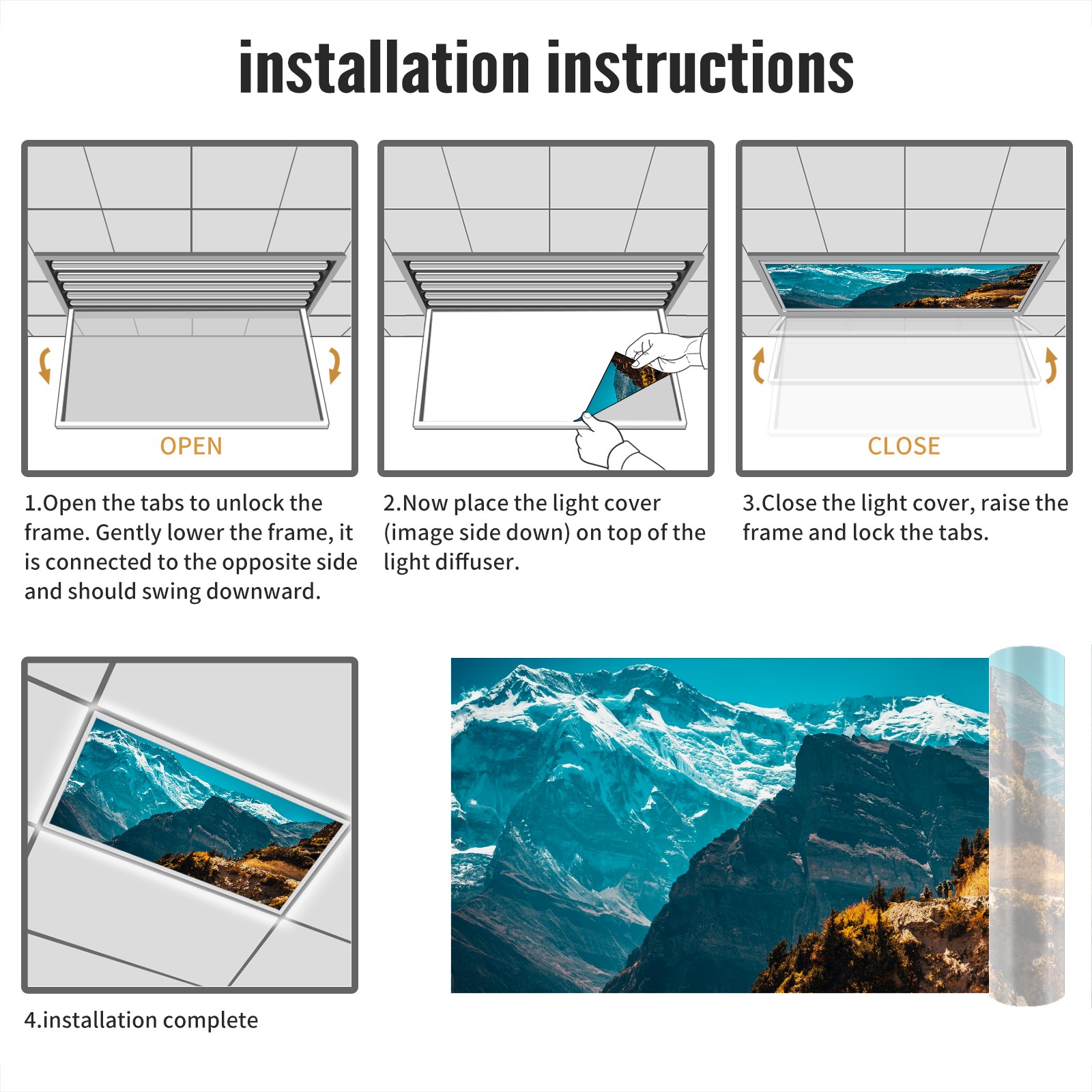 installation instructions

OPEN

1.Open the tabs to unlock the frame. Gently lower the frame, it is connected to the opposite side and should swing downward.

2.Now place the light cover (image side down) on top of the light diffuser.

CLOSE

3.Close the light cover, raise the frame and lock the tabs.

4.installation complete