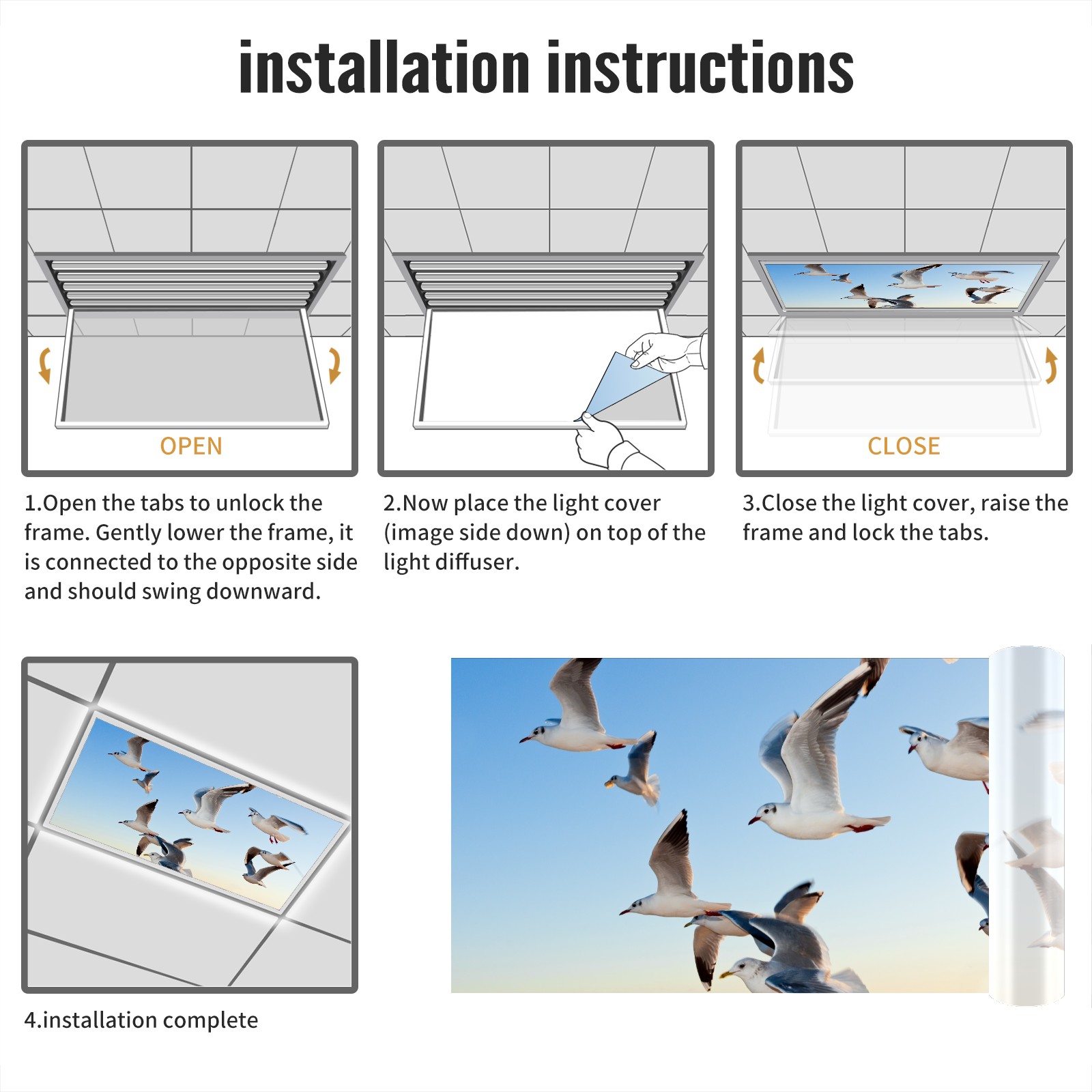 installation instructions

OPEN

1.Open the tabs to unlock the frame. Gently lower the frame, it is connected to the opposite side and should swing downward.

2.Now place the light cover (image side down) on top of the light diffuser.

CLOSE

3.Close the light cover, raise the frame and lock the tabs.

4.installation complete