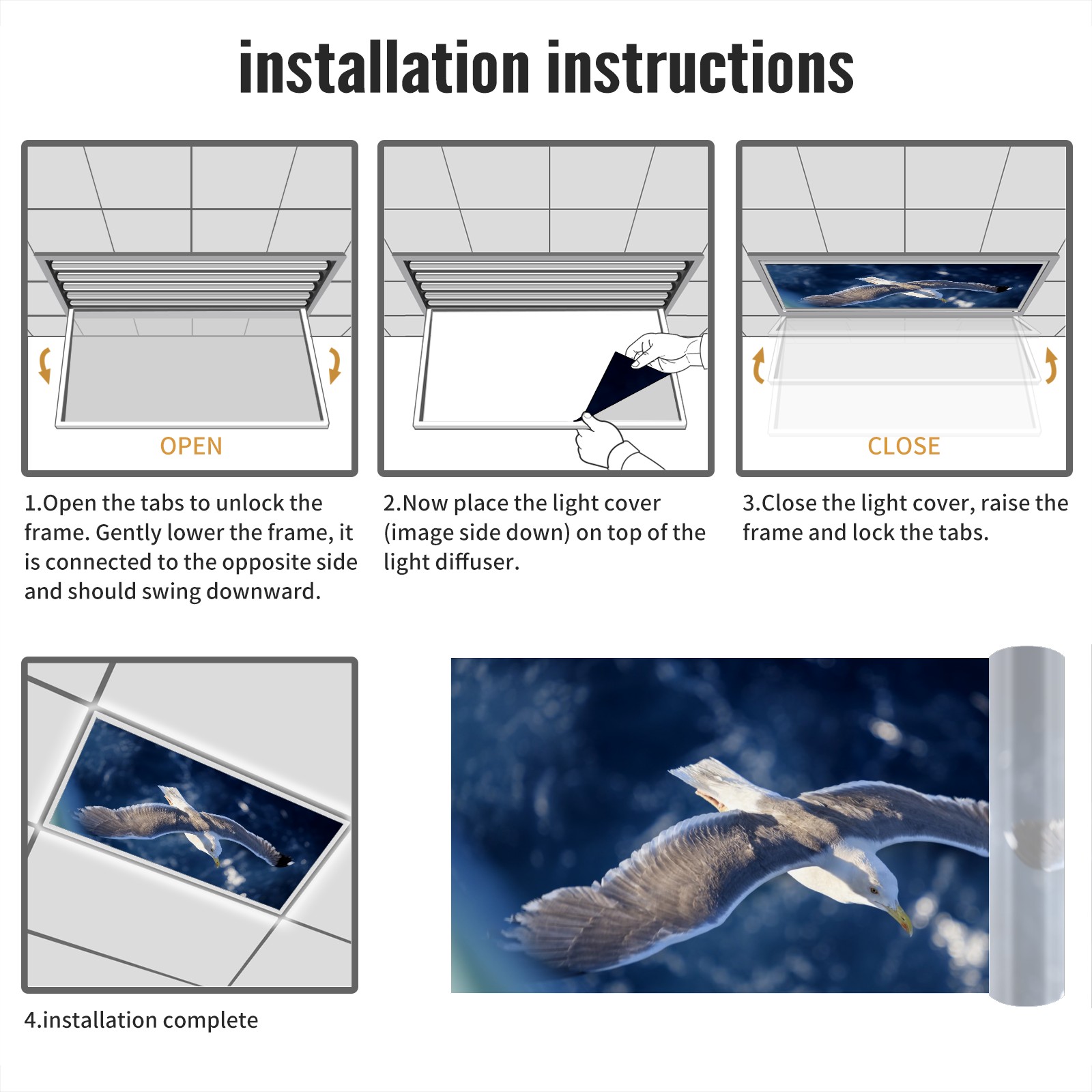 installation instructions

OPEN

1.Open the tabs to unlock the frame. Gently lower the frame, it is connected to the opposite side and should swing downward.

2.Now place the light cover (image side down) on top of the light diffuser.

CLOSE

3.Close the light cover, raise the frame and lock the tabs.

4.installation complete