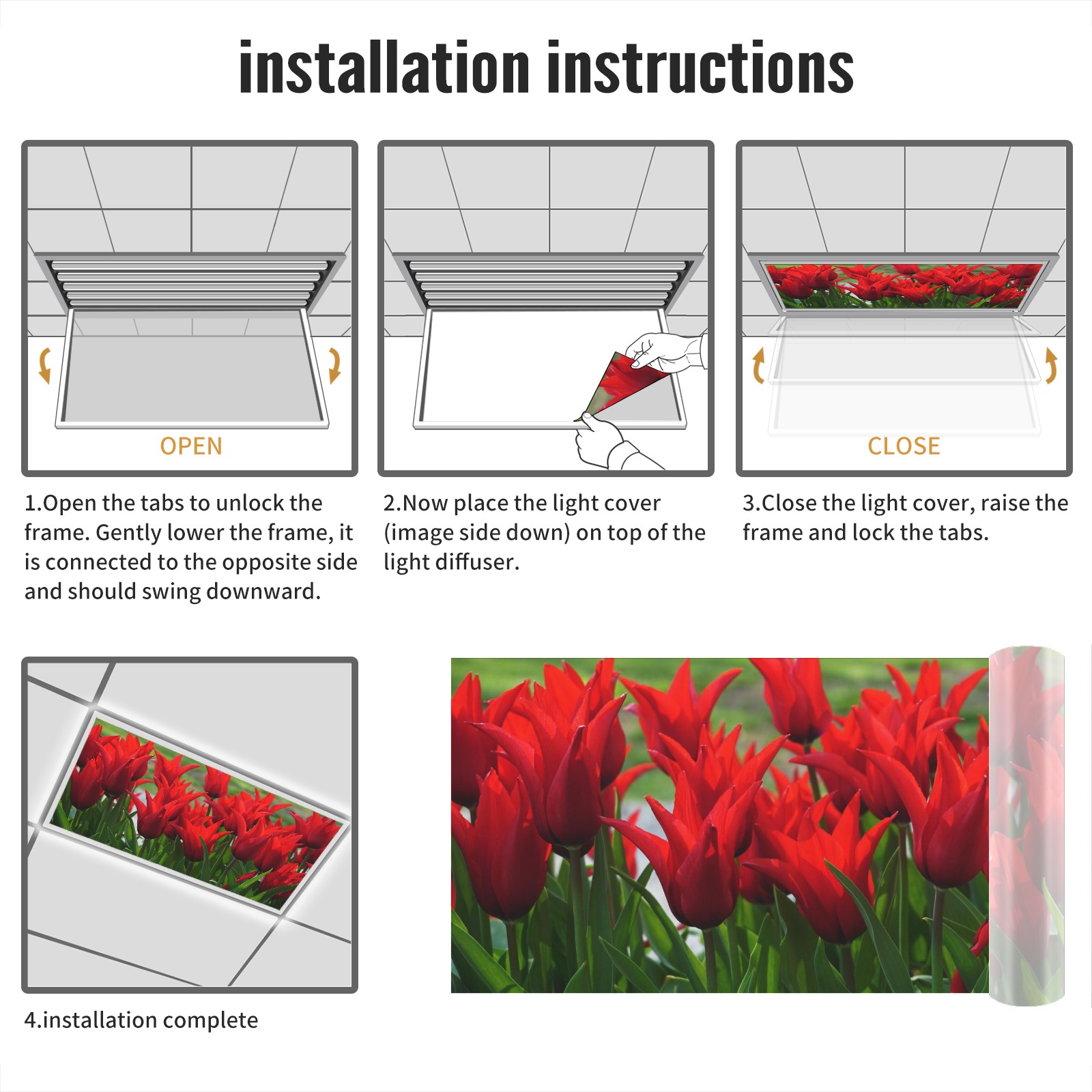 installation instructions

OPEN

1.Open the tabs to unlock the frame. Gently lower the frame, it is connected to the opposite side and should swing downward.

2.Now place the light cover (image side down) on top of the light diffuser.

CLOSE

3.Close the light cover, raise the frame and lock the tabs.

4.installation complete