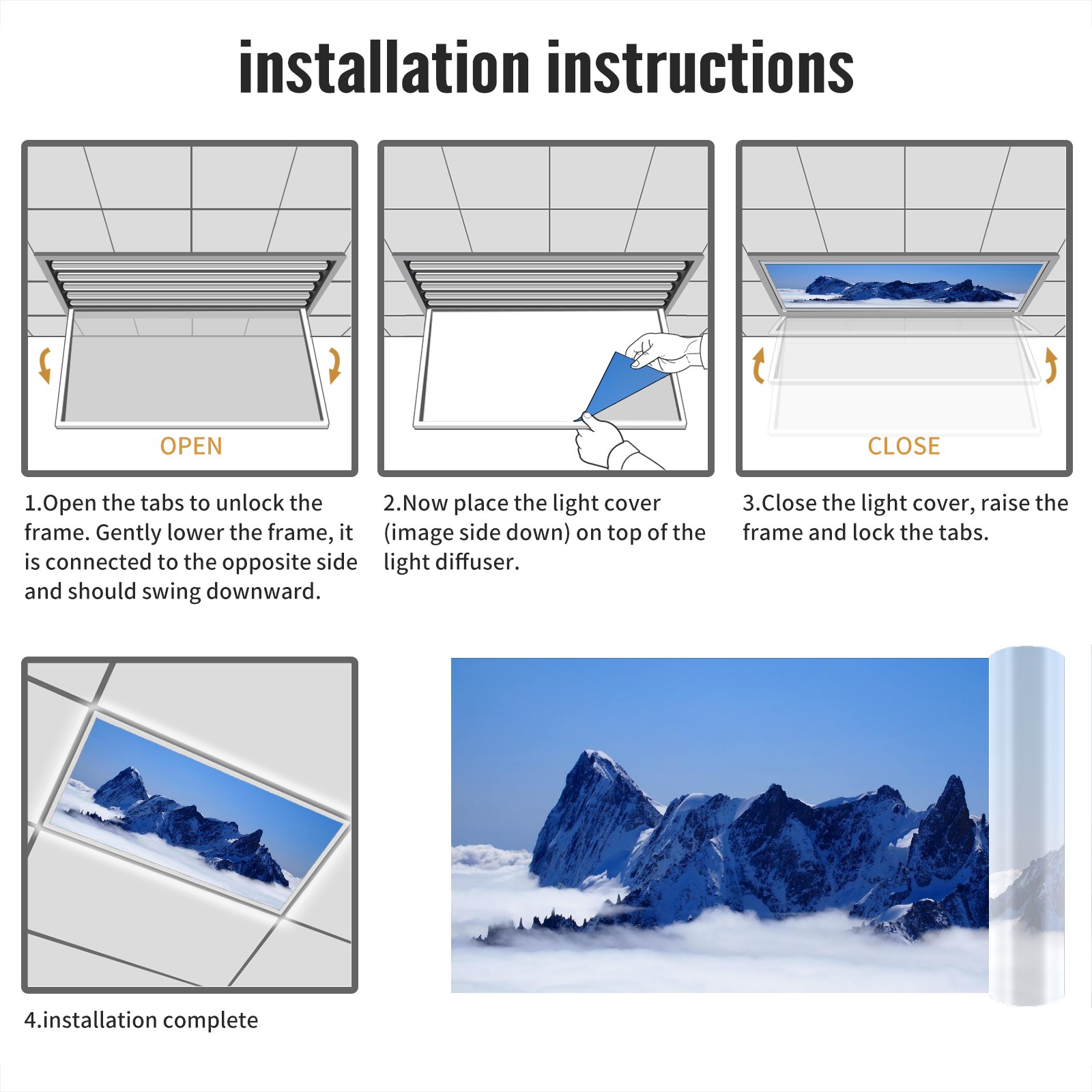 installation instructions

OPEN

1.Open the tabs to unlock the frame. Gently lower the frame, it is connected to the opposite side and should swing downward.

2.Now place the light cover (image side down) on top of the light diffuser.

CLOSE

3.Close the light cover, raise the frame and lock the tabs.

4.installation complete