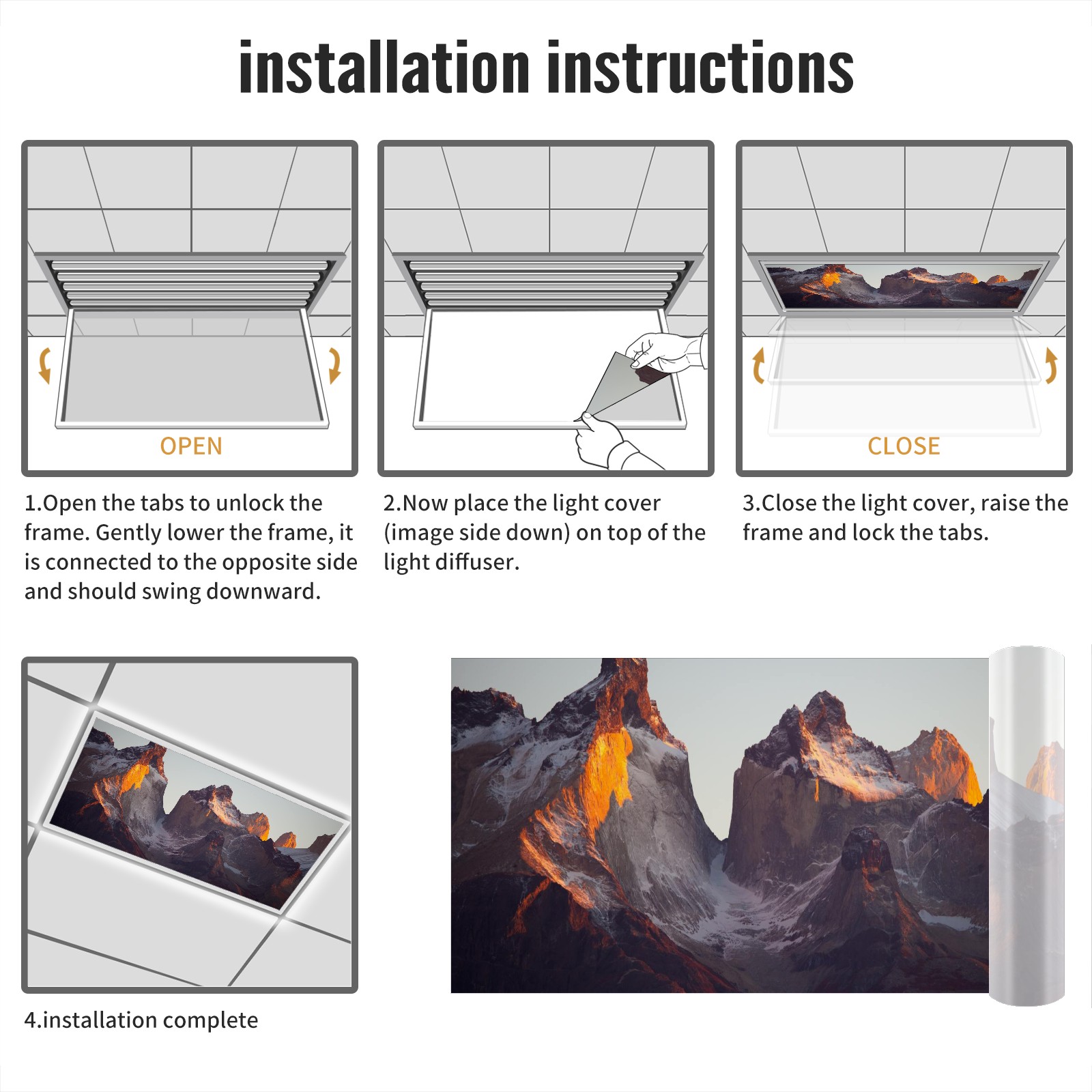 installation instructions

OPEN

1.Open the tabs to unlock the frame. Gently lower the frame, it is connected to the opposite side and should swing downward.

2.Now place the light cover (image side down) on top of the light diffuser.

CLOSE

3.Close the light cover, raise the frame and lock the tabs.

4.installation complete