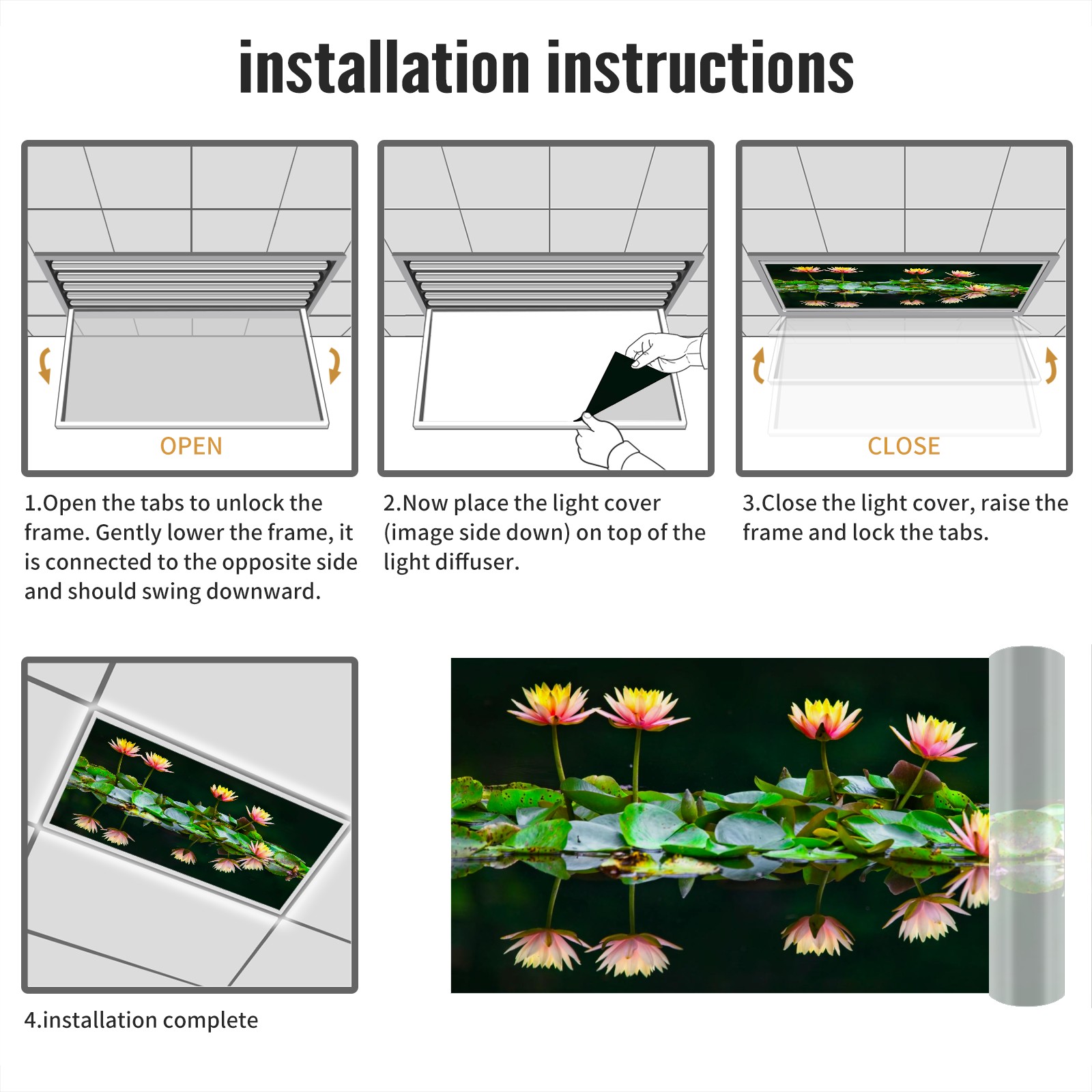 installation instructions

OPEN

1.Open the tabs to unlock the frame. Gently lower the frame, it is connected to the opposite side and should swing downward.

2.Now place the light cover (image side down) on top of the light diffuser.

CLOSE

3.Close the light cover, raise the frame and lock the tabs.

4.installation complete