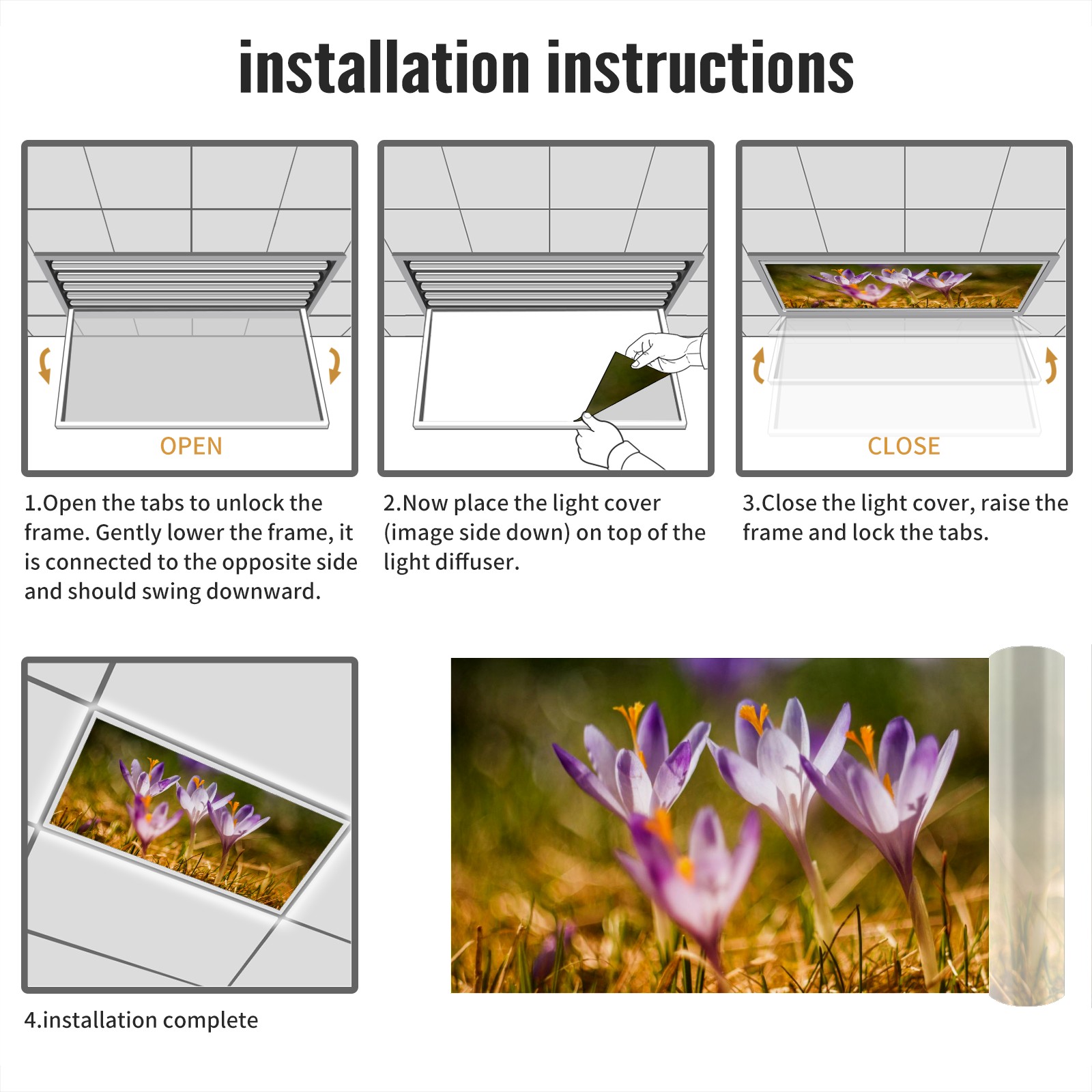 installation instructions

OPEN

1.Open the tabs to unlock the frame. Gently lower the frame, it is connected to the opposite side and should swing downward.

2.Now place the light cover (image side down) on top of the light diffuser.

CLOSE

3.Close the light cover, raise the frame and lock the tabs.

4.installation complete