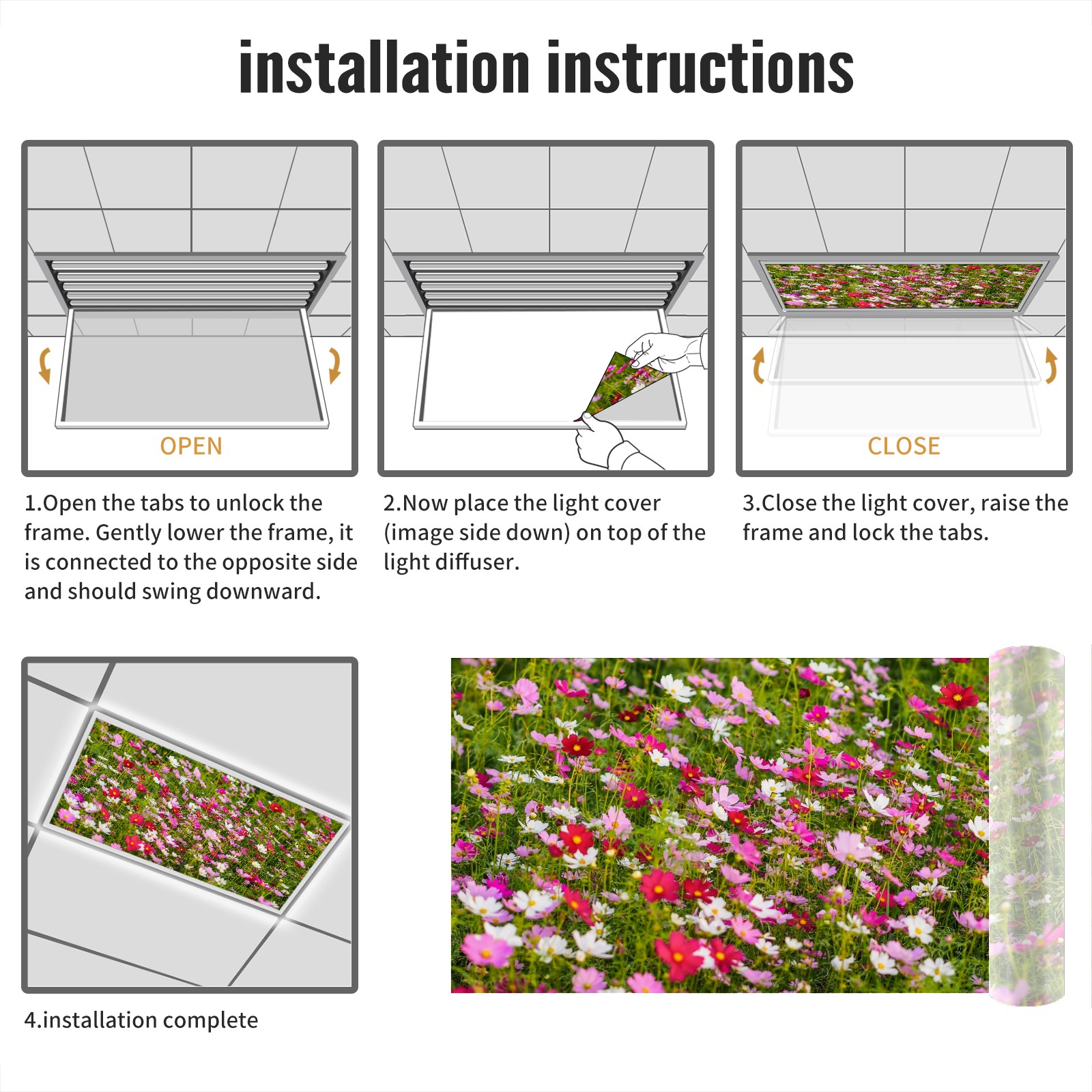 installation instructions

OPEN

1.Open the tabs to unlock the frame. Gently lower the frame, it is connected to the opposite side and should swing downward.

2.Now place the light cover (image side down) on top of the light diffuser.

CLOSE

3.Close the light cover, raise the frame and lock the tabs.

4.installation complete