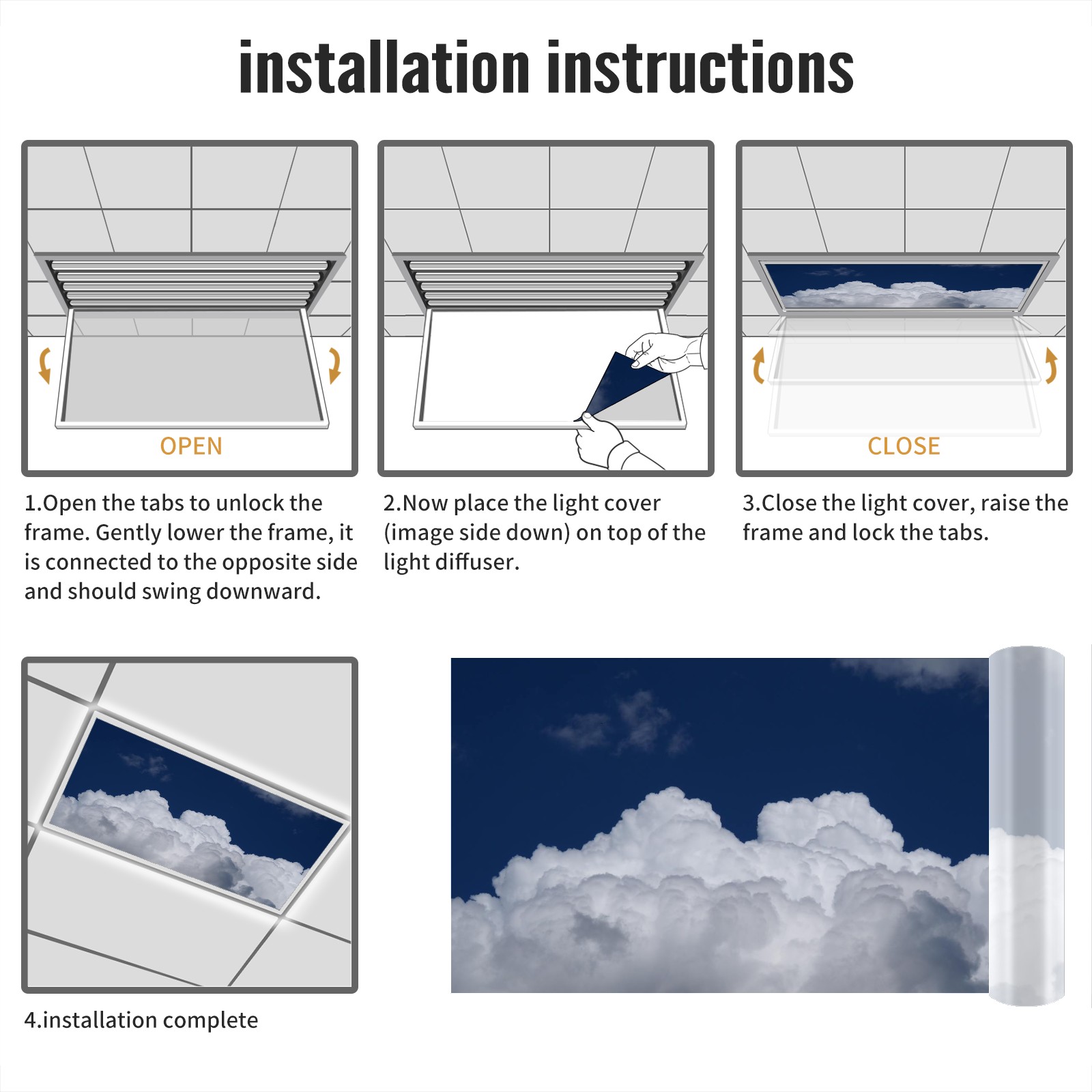 installation instructions

OPEN

1.Open the tabs to unlock the frame. Gently lower the frame, it is connected to the opposite side and should swing downward.

2.Now place the light cover (image side down) on top of the light diffuser.

CLOSE

3.Close the light cover, raise the frame and lock the tabs.

4.installation complete