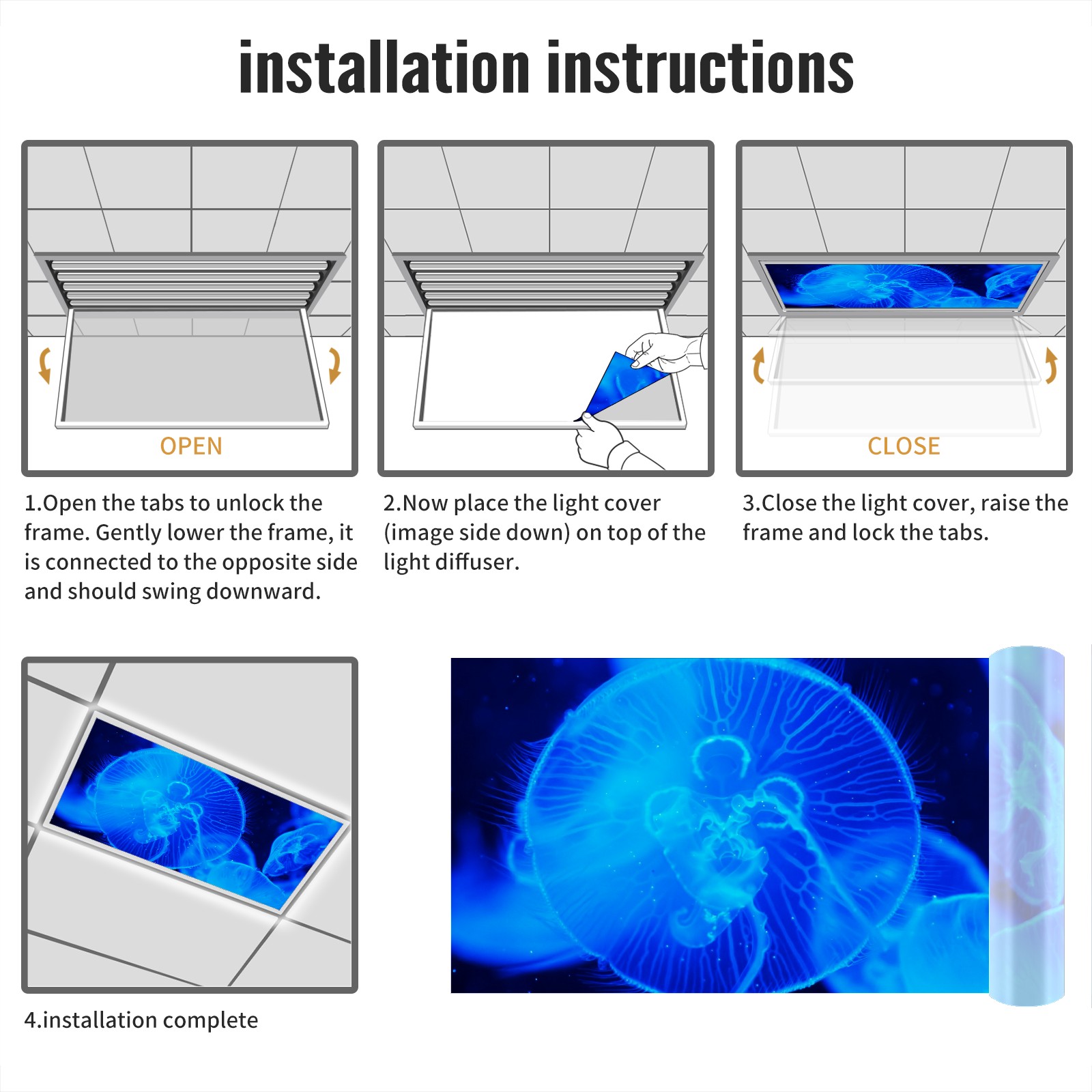 installation instructions

OPEN

1.Open the tabs to unlock the frame. Gently lower the frame, it is connected to the opposite side and should swing downward.

2.Now place the light cover (image side down) on top of the light diffuser.

CLOSE

3.Close the light cover, raise the frame and lock the tabs.

4.installation complete