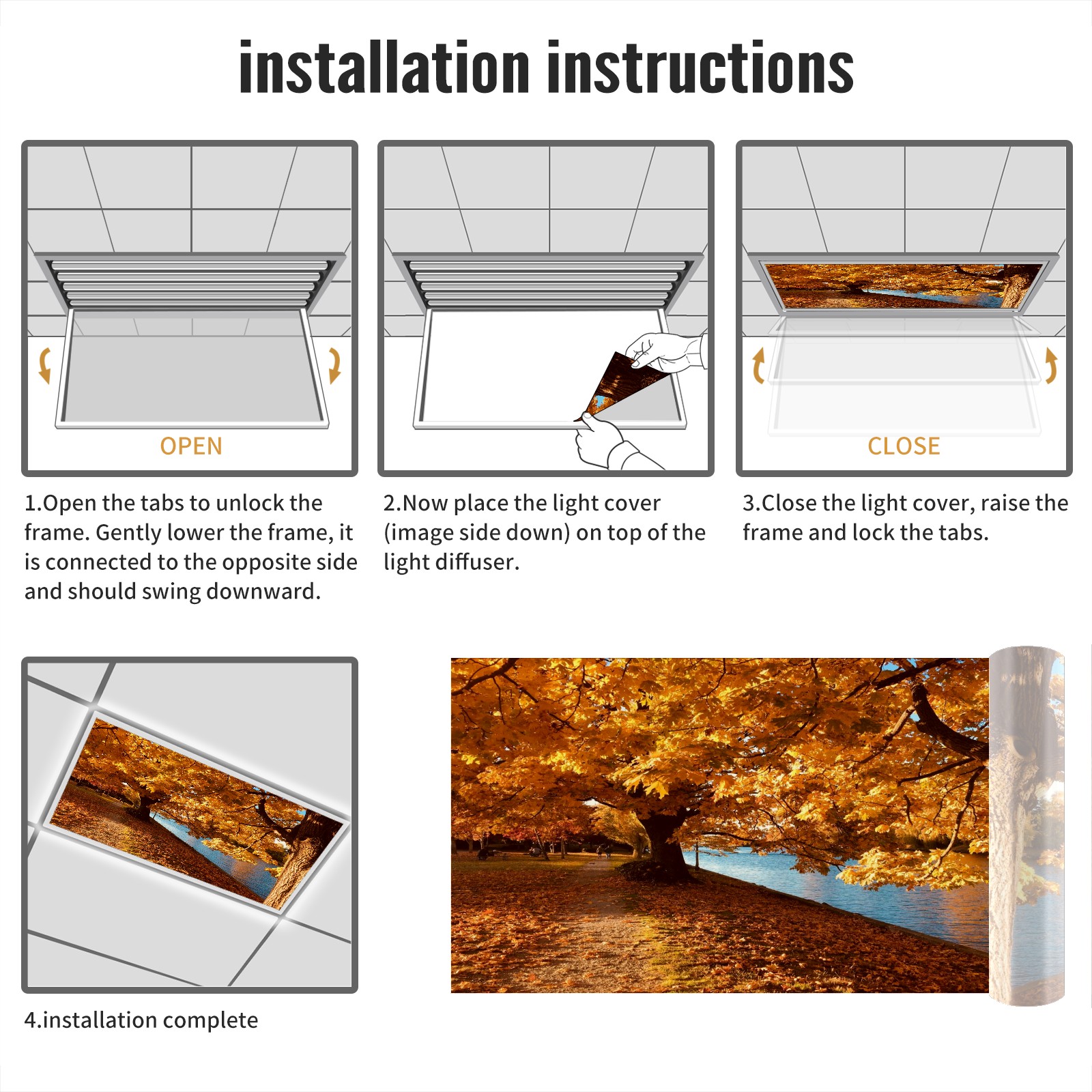 installation instructions

OPEN

1.Open the tabs to unlock the frame. Gently lower the frame, it is connected to the opposite side and should swing downward.

2.Now place the light cover (image side down) on top of the light diffuser.

CLOSE

3.Close the light cover, raise the frame and lock the tabs.

4.installation complete