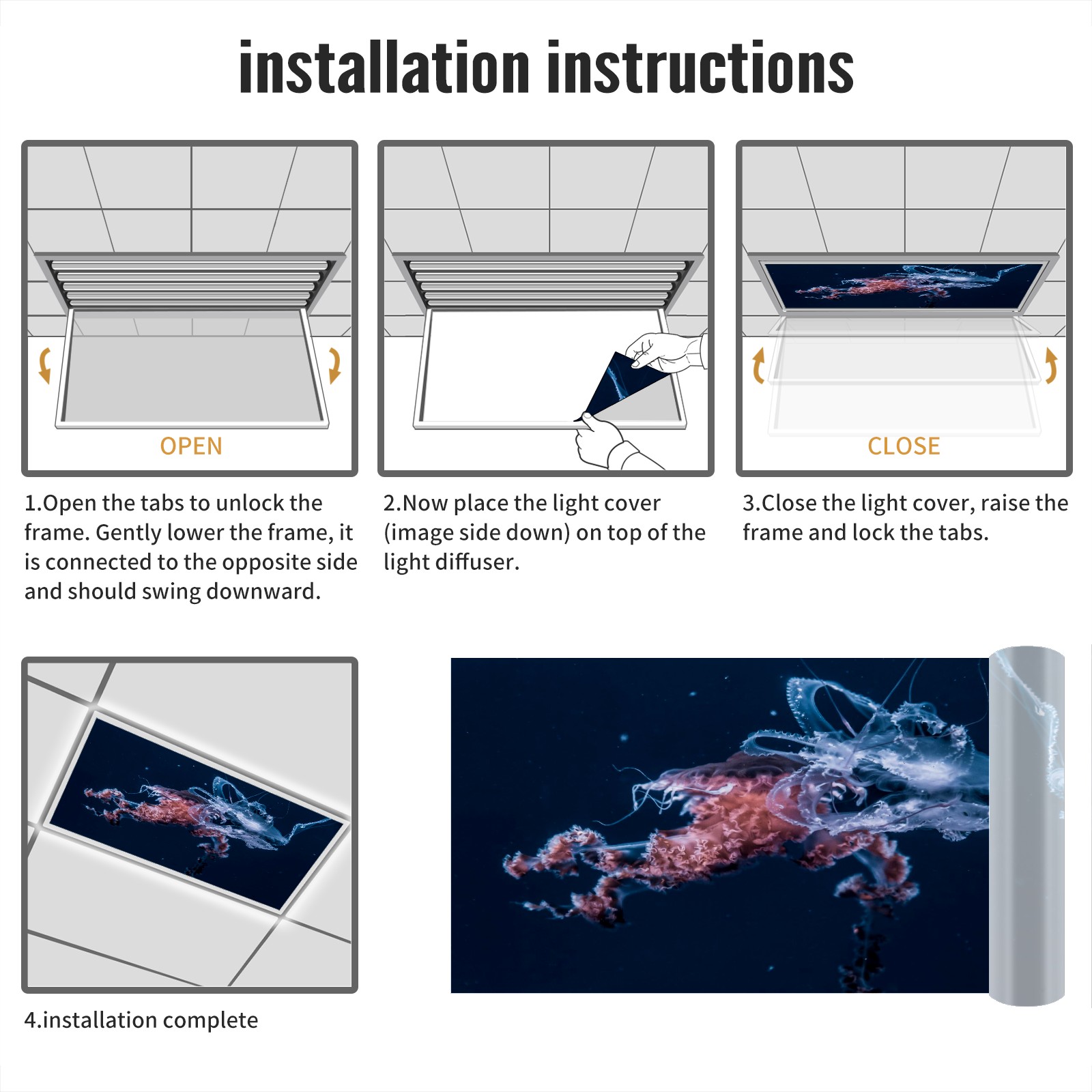 installation instructions

OPEN

1.Open the tabs to unlock the frame. Gently lower the frame, it is connected to the opposite side and should swing downward.

2.Now place the light cover (image side down) on top of the light diffuser.

CLOSE

3.Close the light cover, raise the frame and lock the tabs.

4.installation complete