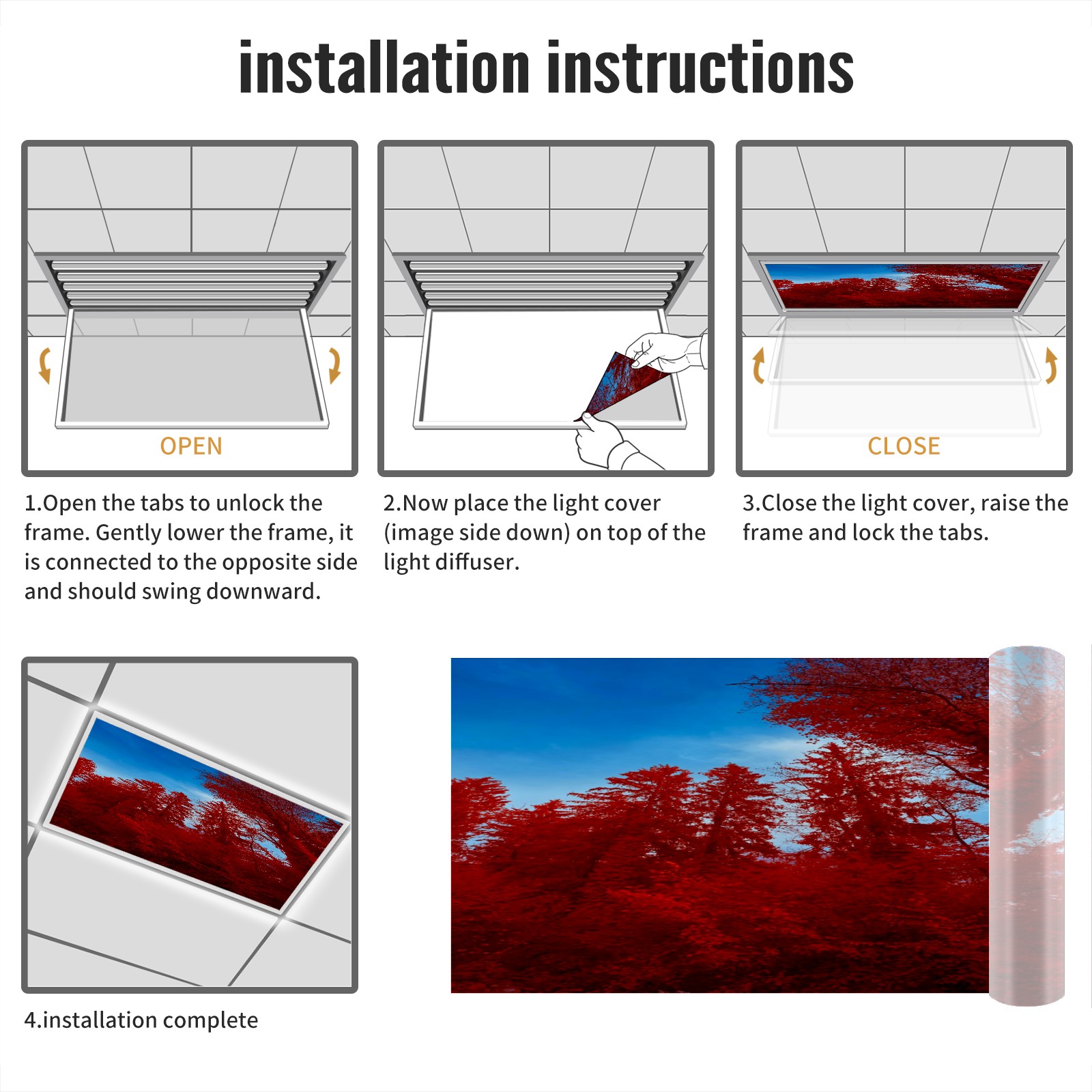 installation instructions

OPEN

1.Open the tabs to unlock the frame. Gently lower the frame, it is connected to the opposite side and should swing downward.

2.Now place the light cover (image side down) on top of the light diffuser.

CLOSE

3.Close the light cover, raise the frame and lock the tabs.

4.installation complete