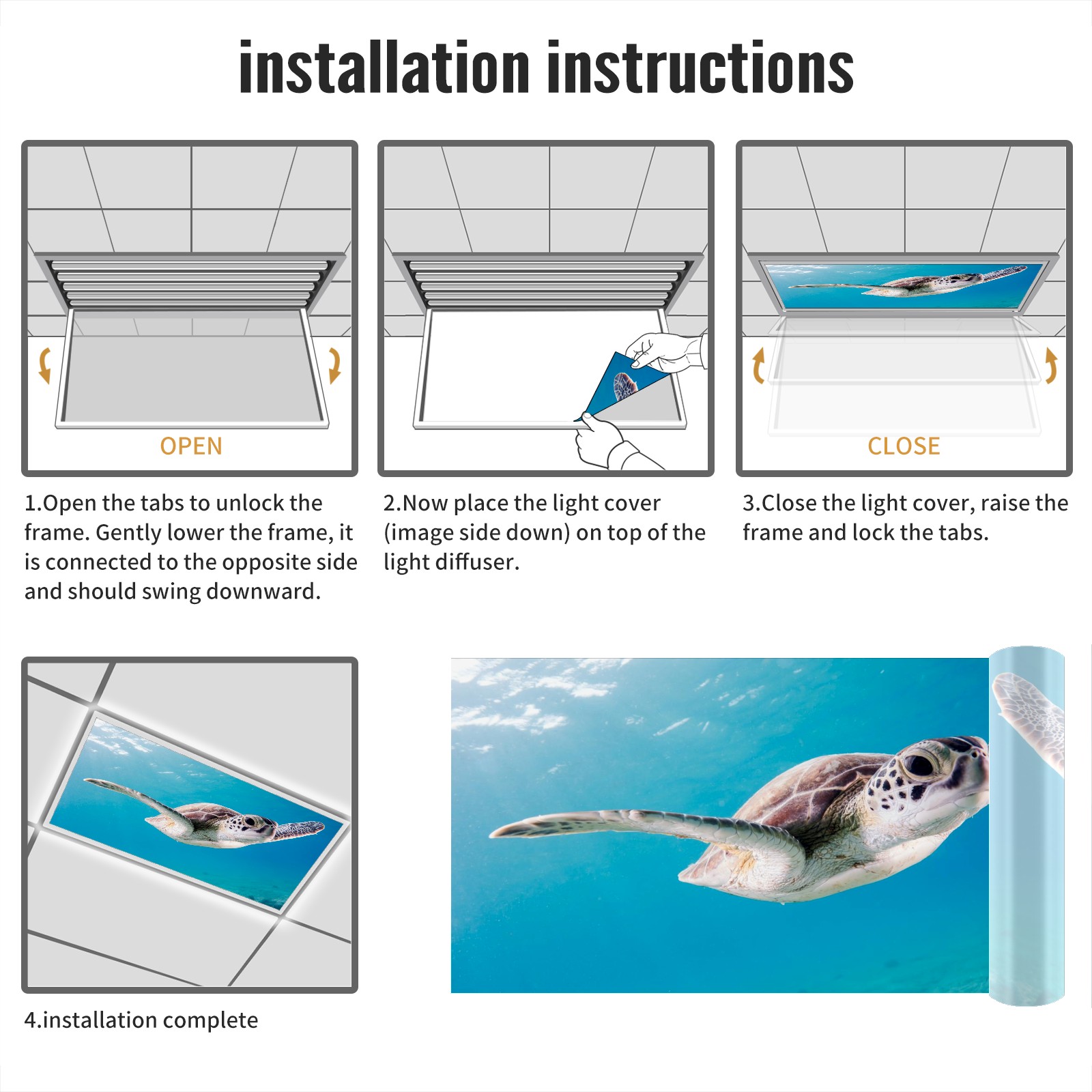 installation instructions

OPEN

1.Open the tabs to unlock the frame. Gently lower the frame, it is connected to the opposite side and should swing downward.

2.Now place the light cover (image side down) on top of the light diffuser.

CLOSE

3.Close the light cover, raise the frame and lock the tabs.

4.installation complete