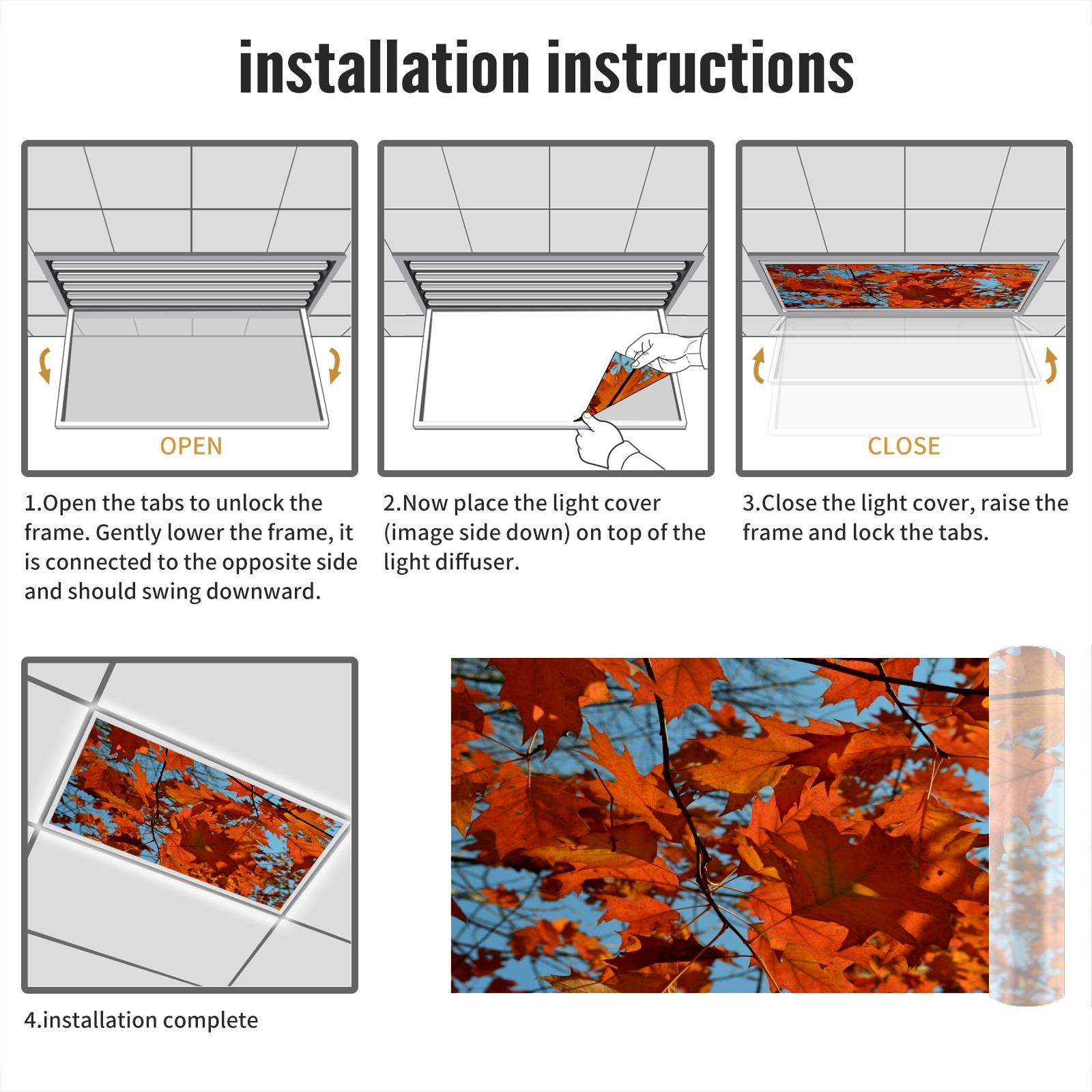 installation instructions

OPEN

1.Open the tabs to unlock the frame. Gently lower the frame, it is connected to the opposite side and should swing downward.

2.Now place the light cover (image side down) on top of the light diffuser.

CLOSE

3.Close the light cover, raise the frame and lock the tabs.

4.installation complete