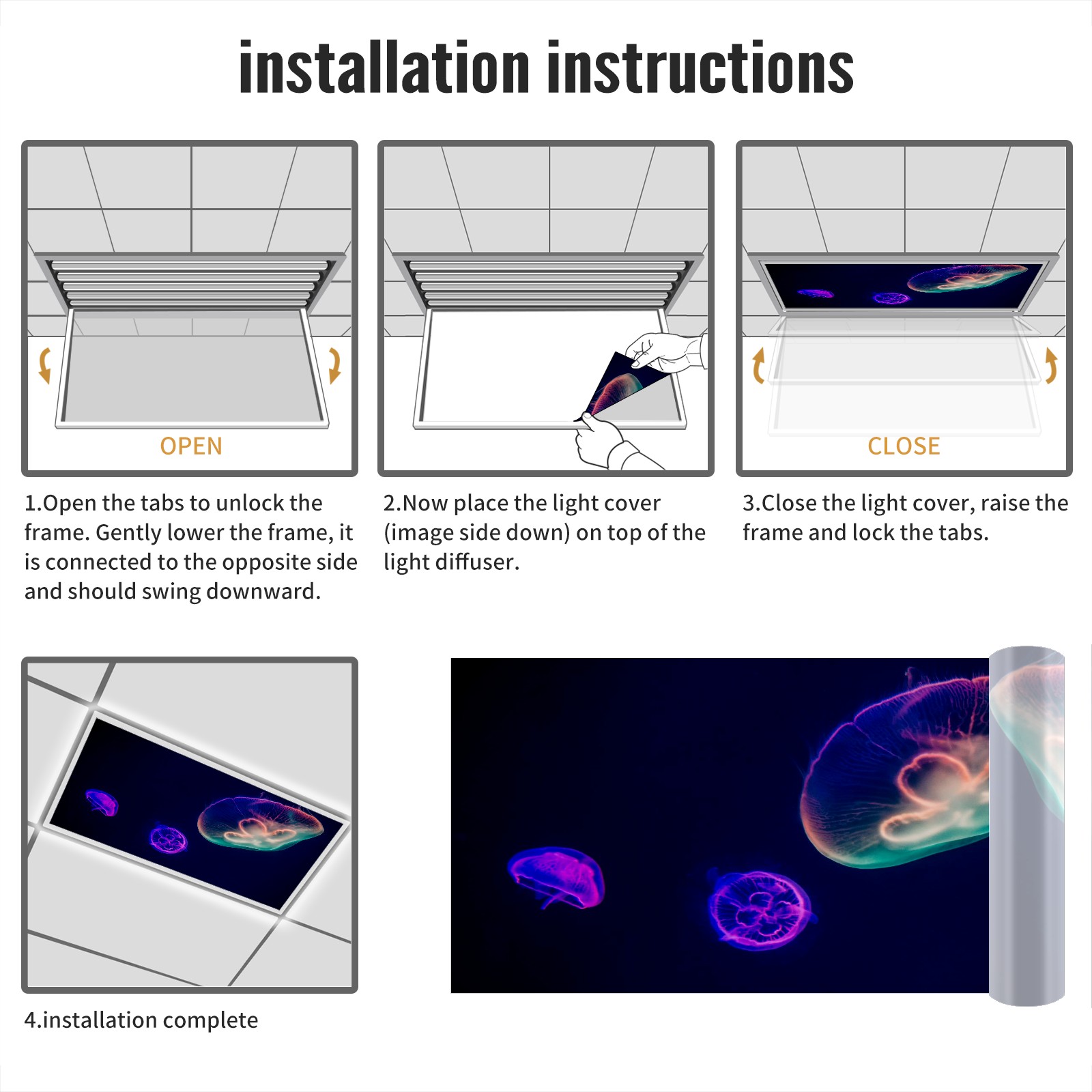 installation instructions

OPEN

1.Open the tabs to unlock the frame. Gently lower the frame, it is connected to the opposite side and should swing downward.

2.Now place the light cover (image side down) on top of the light diffuser.

CLOSE

3.Close the light cover, raise the frame and lock the tabs.

4.installation complete