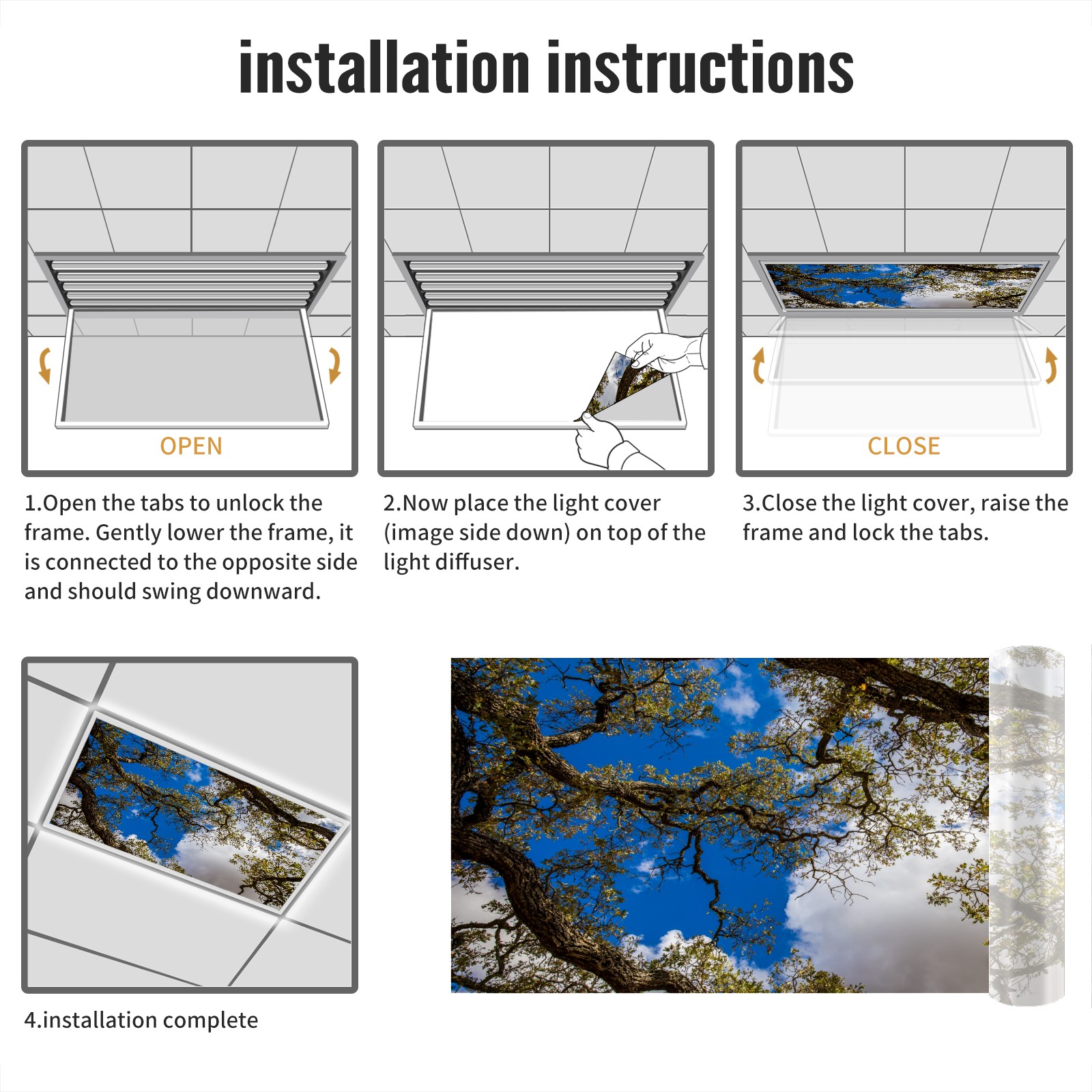 installation instructions

OPEN

1.Open the tabs to unlock the frame. Gently lower the frame, it is connected to the opposite side and should swing downward.

2.Now place the light cover (image side down) on top of the light diffuser.

CLOSE

3.Close the light cover, raise the frame and lock the tabs.

4.installation complete